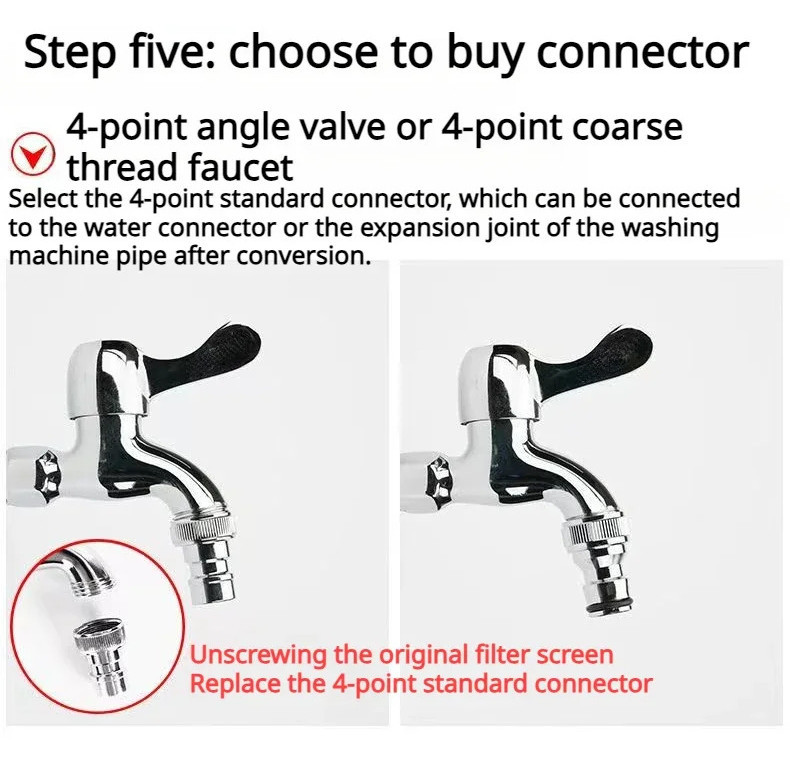 Step five: choose to buy connector

4-point angle valve or 4-point coarse thread faucet

Select the 4-point standard connector, which can be connected to the water connector or the expansion joint of the washing machine pipe after conversion.

Unscrewing the original filter screen
Replace the 4-point standard connector