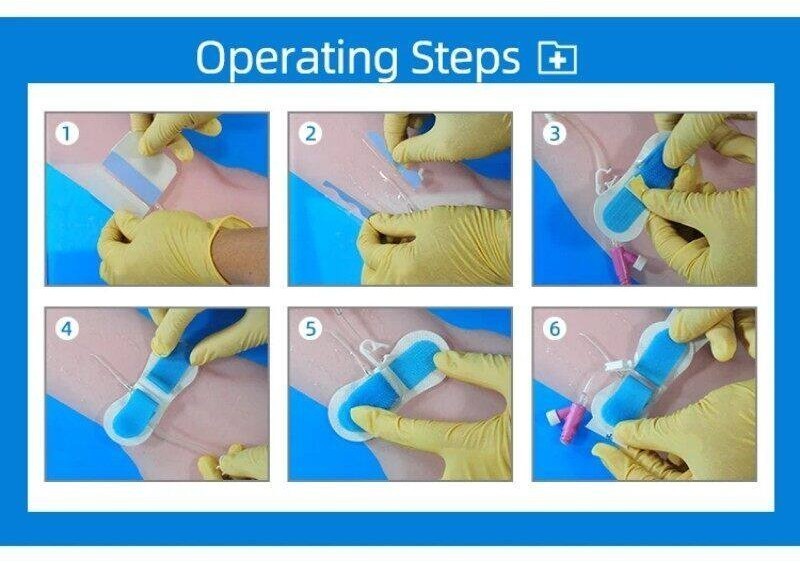 Operating Steps

1

2

3

4

5

6