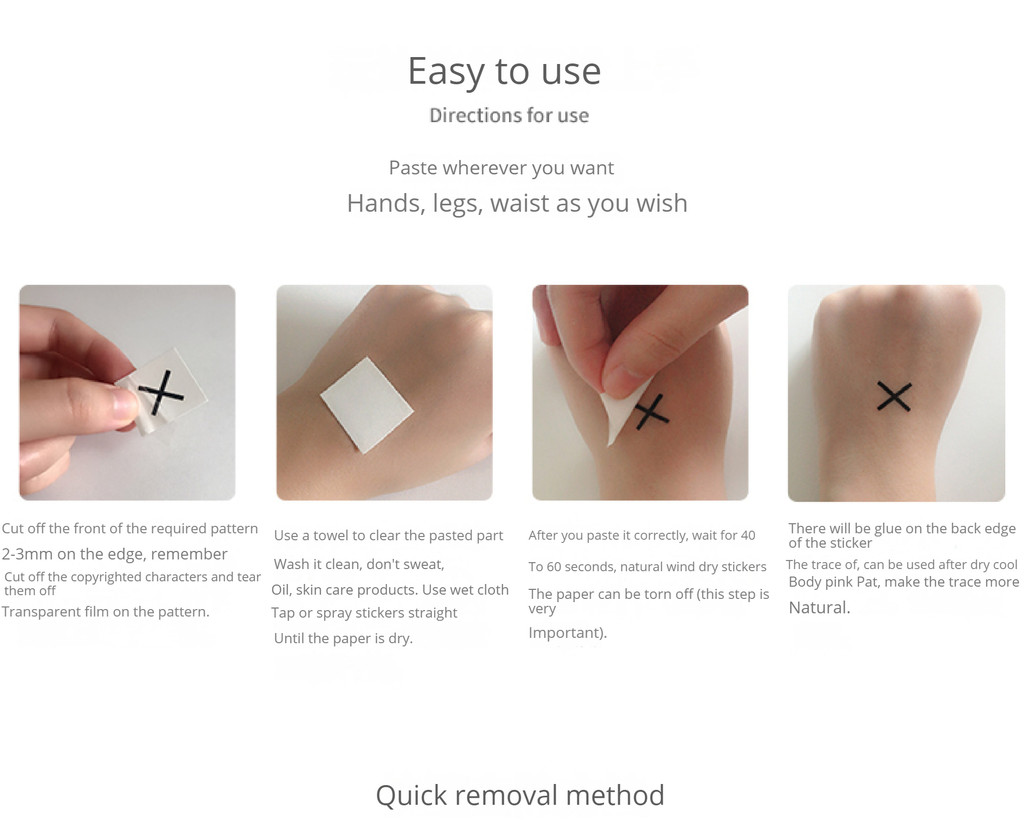 Easy to use

Directions for use

Paste wherever you want

Hands, legs, waist as you wish

Cut off the front of the required pattern 2-3mm on the edge, remember Cut off the copyrighted characters and tear them off Transparent film on the pattern.

Use a towel to clear the pasted part Wash it clean, don't sweat, Oil, skin care products. Use wet cloth Tap or spray stickers straight Until the paper is dry.

After you paste it correctly, wait for 40 To 60 seconds, natural wind dry stickers The paper can be torn off (this step is very Important).

There will be glue on the back edge of the sticker The trace of, can be used after dry cool Body pink Pat, make the trace more Natural.

Quick removal method