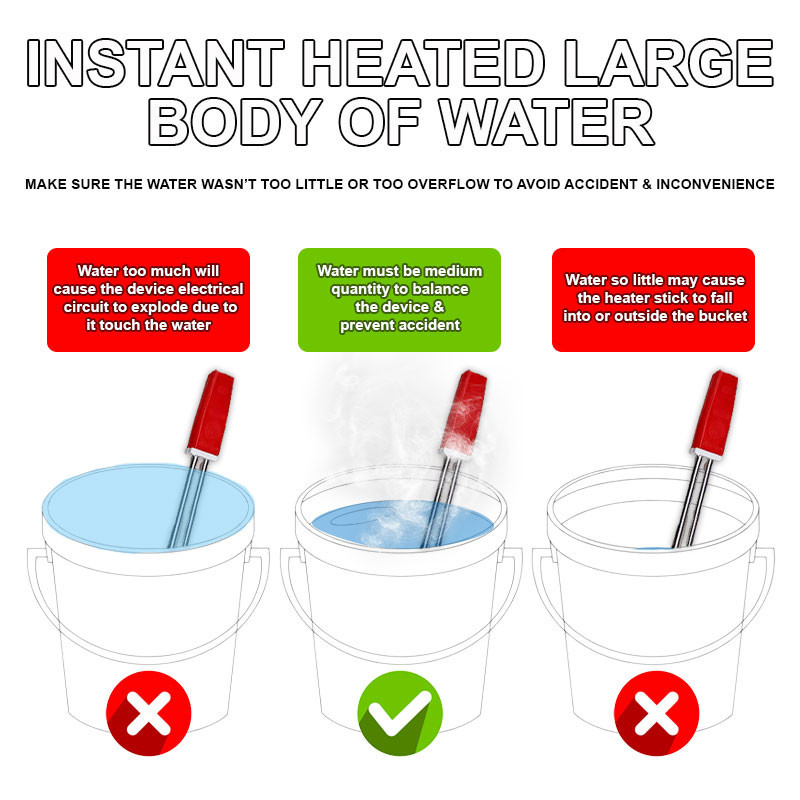 INSTANT HEATED LARGE BODY OF WATER

MAKE SURE THE WATER WASN'T TOO LITTLE OR TOO OVERFLOW TO AVOID ACCIDENT & INCONVENIENCE

Water too much will cause the device electrical circuit to explode due to it touch the water

Water must be medium quantity to balance the device & prevent accident

Water so little may cause the heater stick to fall into or outside the bucket