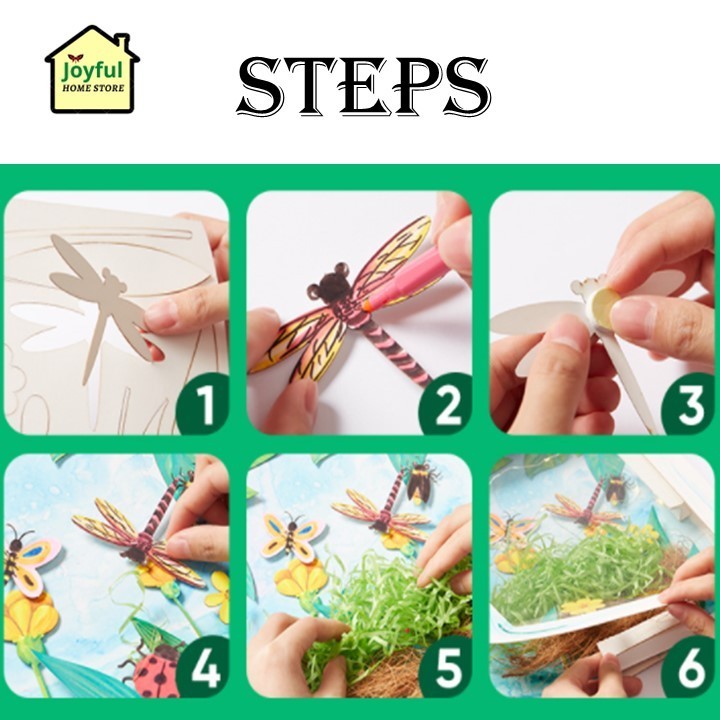 Joyful
HOME STORE

STEPS

1

2

3

4

5

6