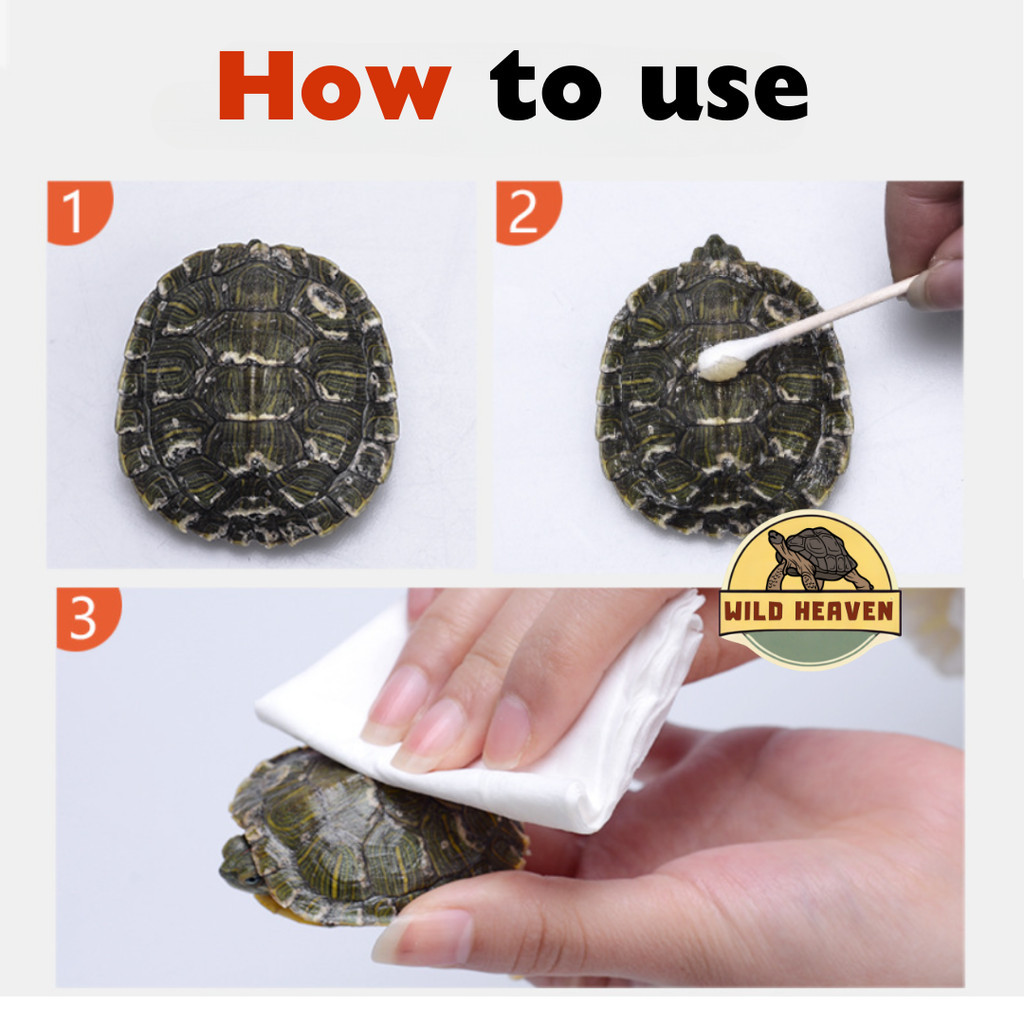 How to use

1

2

WILD HEAVEN

3