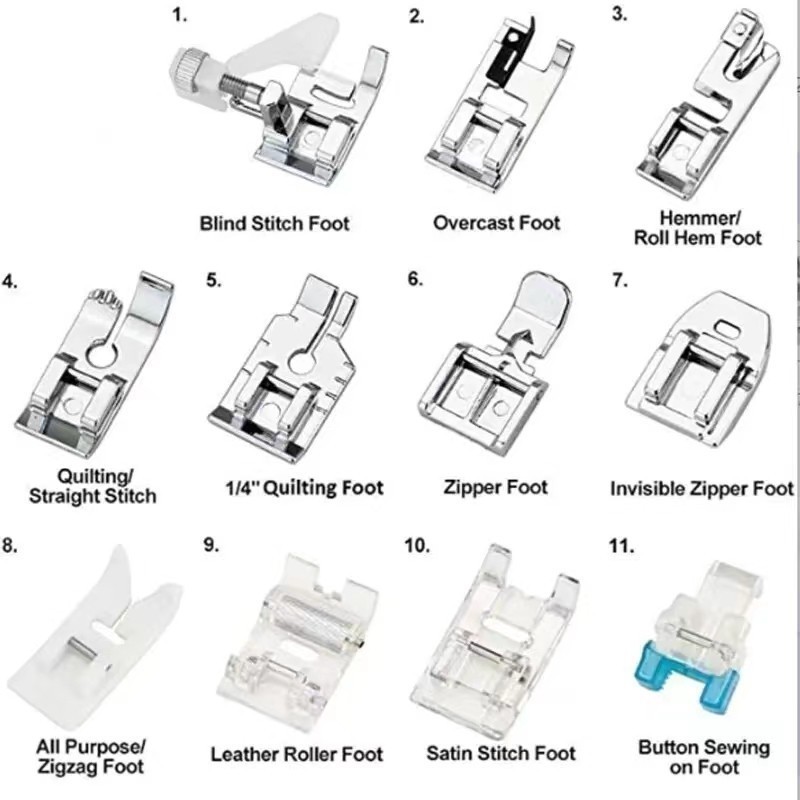 1.
Blind Stitch Foot

2.
Overcast Foot

3.
Hemmer/
Roll Hem Foot

4.
Quilting/
Straight Stitch

5.
1/4" Quilting Foot

6.
Zipper Foot

7.
Invisible Zipper Foot

8.
All Purpose/
Zigzag Foot

9.
Leather Roller Foot

10.
Satin Stitch Foot

11.
Button Sewing
on Foot