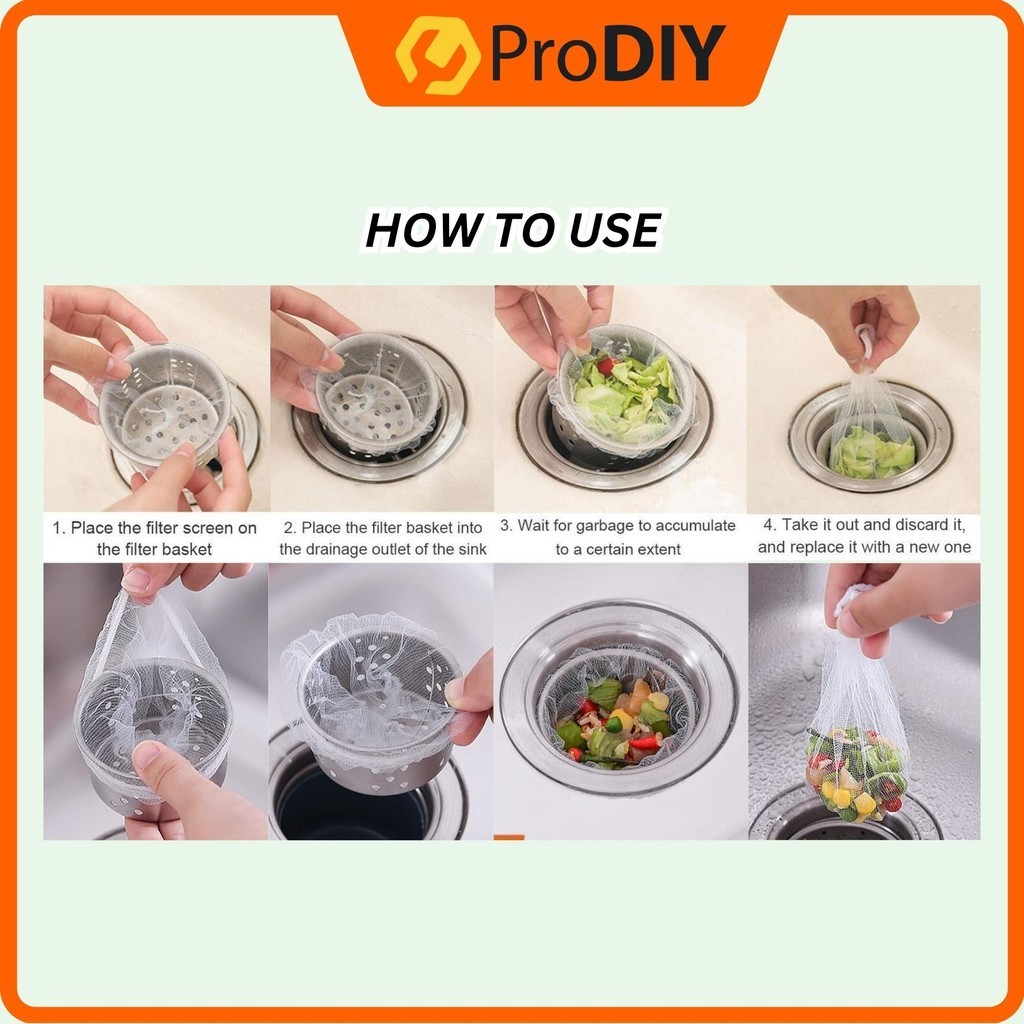 ProDIY

HOW TO USE

1. Place the filter screen on the filter basket

2. Place the filter basket into the drainage outlet of the sink

3. Wait for garbage to accumulate to a certain extent

4. Take it out and discard it, and replace it with a new one