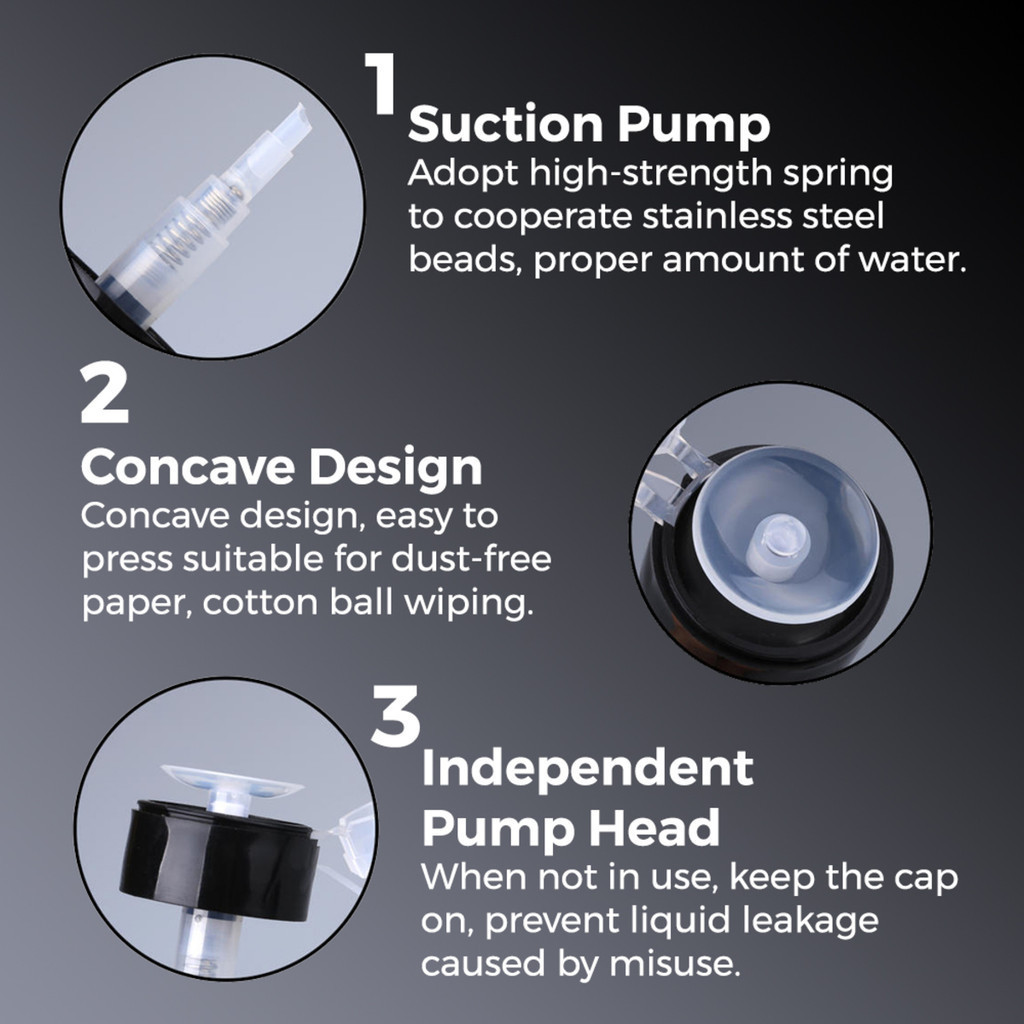 1
Suction Pump
Adopt high-strength spring to cooperate stainless steel beads, proper amount of water.

2
Concave Design
Concave design, easy to press suitable for dust-free paper, cotton ball wiping.

3
Independent Pump Head
When not in use, keep the cap on, prevent liquid leakage caused by misuse.