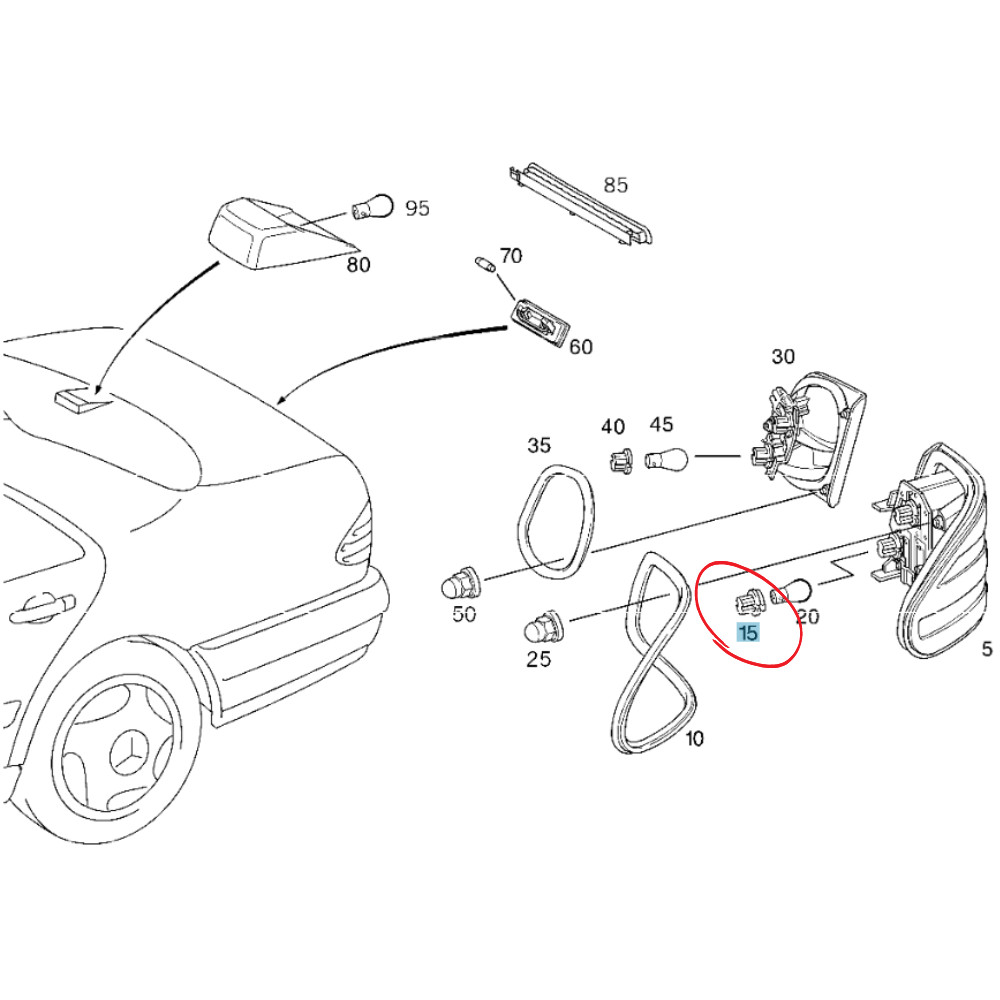 85
95
80
70
60
30
40
45
35
50
25
15
20
10
5