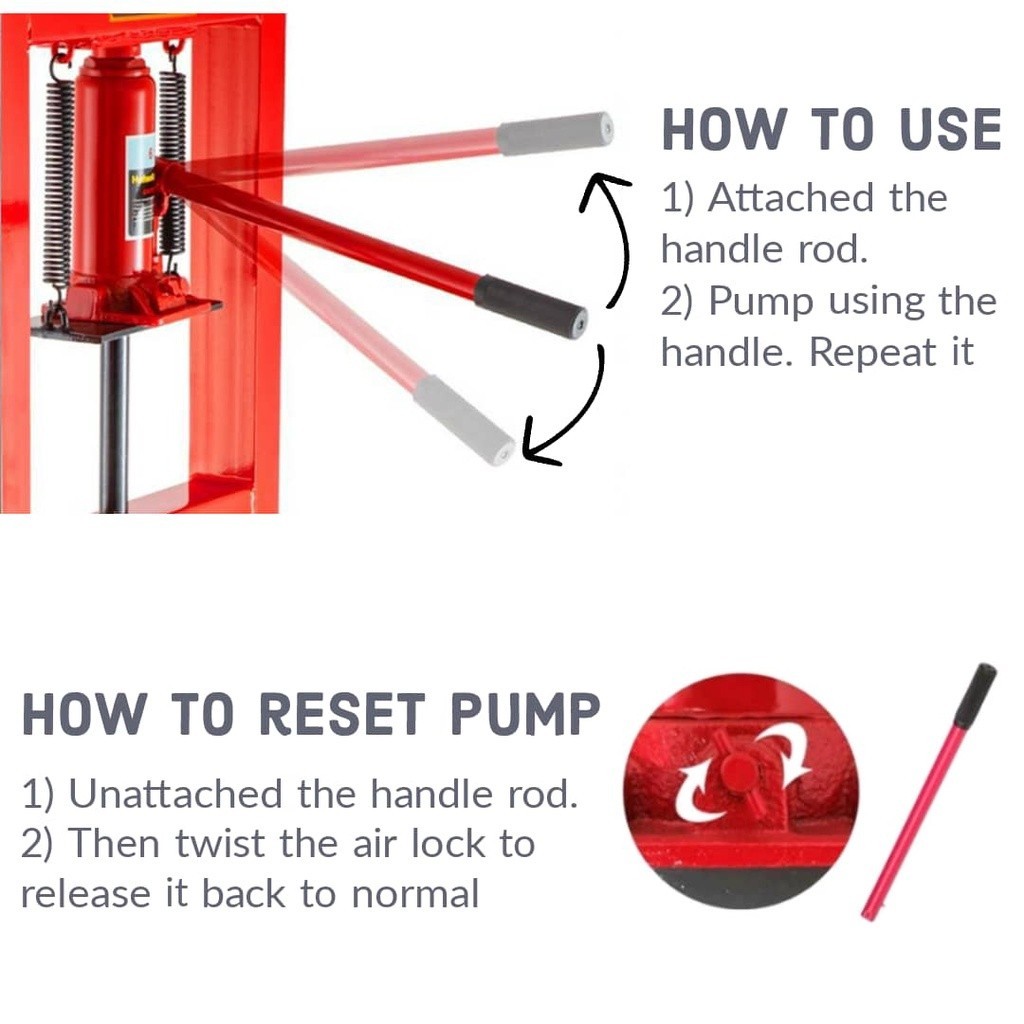 HOW TO USE

1) Attached the handle rod.
2) Pump using the handle. Repeat it

HOW TO RESET PUMP

1) Unattached the handle rod.
2) Then twist the air lock to release it back to normal