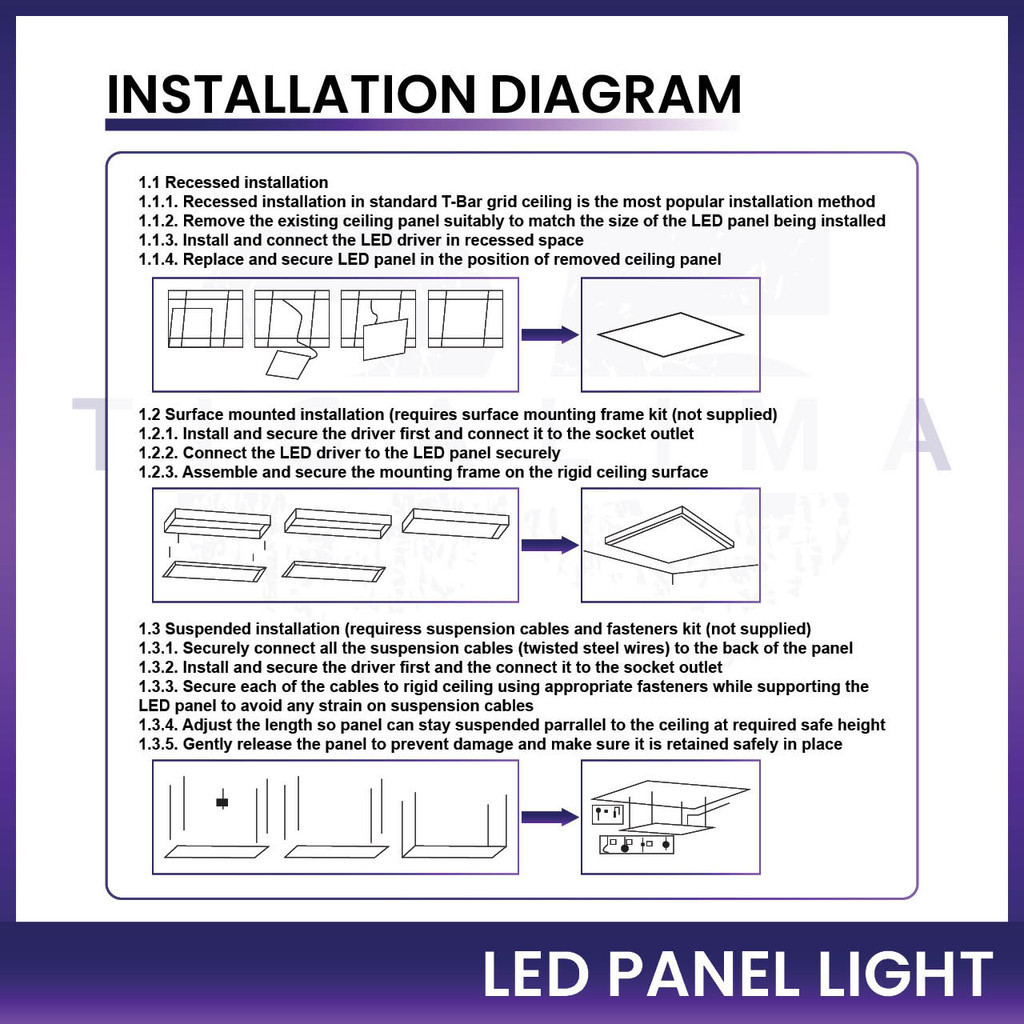 INSTALLATION DIAGRAM

1.1 Recessed installation
1.1.1. Recessed installation in standard T-Bar grid ceiling is the most popular installation method
1.1.2. Remove the existing ceiling panel suitably to match the size of the LED panel being installed
1.1.3. Install and connect the LED driver in recessed space
1.1.4. Replace and secure LED panel in the position of removed ceiling panel

1.2 Surface mounted installation (requires surface mounting frame kit (not supplied)
1.2.1. Install and secure the driver first and connect it to the socket outlet
1.2.2. Connect the LED driver to the LED panel securely
1.2.3. Assemble and secure the mounting frame on the rigid ceiling surface

1.3 Suspended installation (requiress suspension cables and fasteners kit (not supplied)
1.3.1. Securely connect all the suspension cables (twisted steel wires) to the back of the panel
1.3.2. Install and secure the driver first and the connect it to the socket outlet
1.3.3. Secure each of the cables to rigid ceiling using appropriate fasteners while supporting the LED panel to avoid any strain on suspension cables
1.3.4. Adjust the length so panel can stay suspended parrallel to the ceiling at required safe height
1.3.5. Gently release the panel to prevent damage and make sure it is retained safely in place

LED PANEL LIGHT