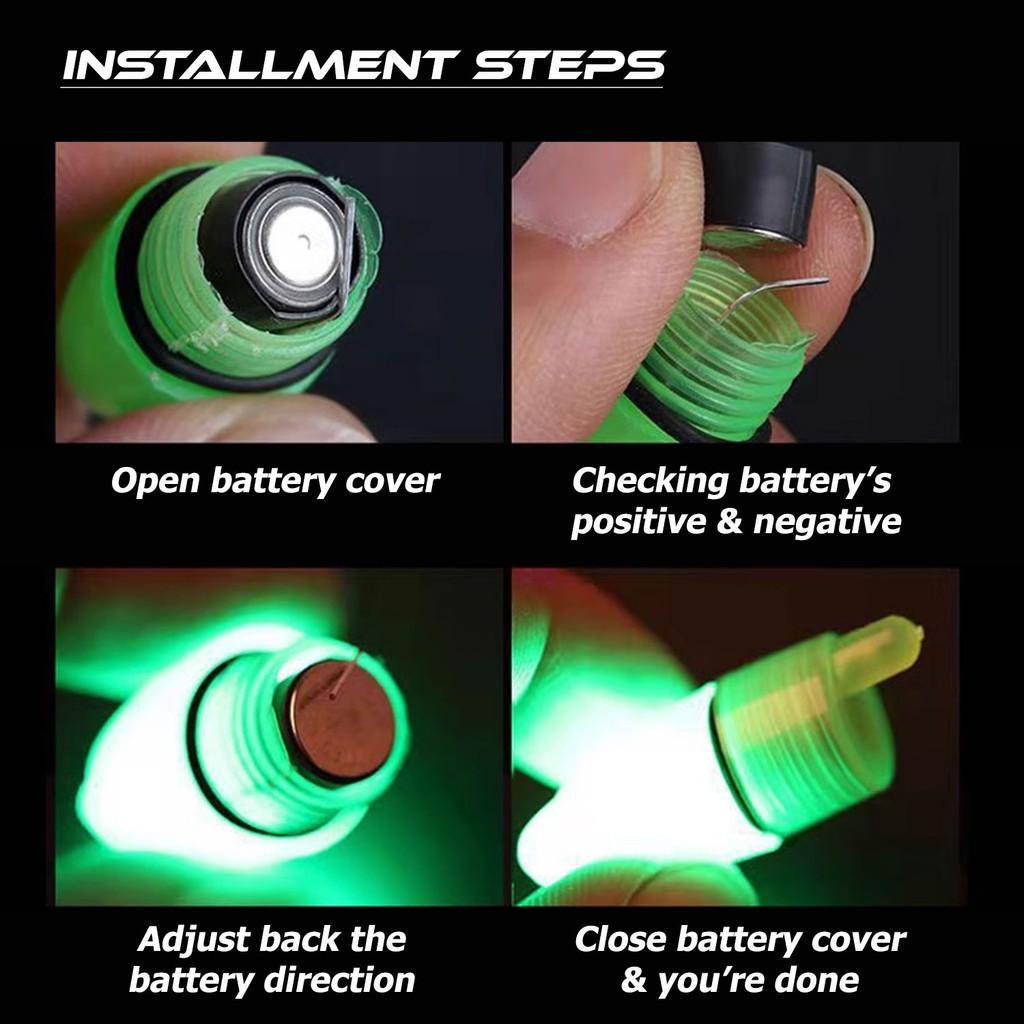 INSTALLMENT STEPS

Open battery cover

Checking battery's positive & negative

Adjust back the battery direction

Close battery cover & you're done