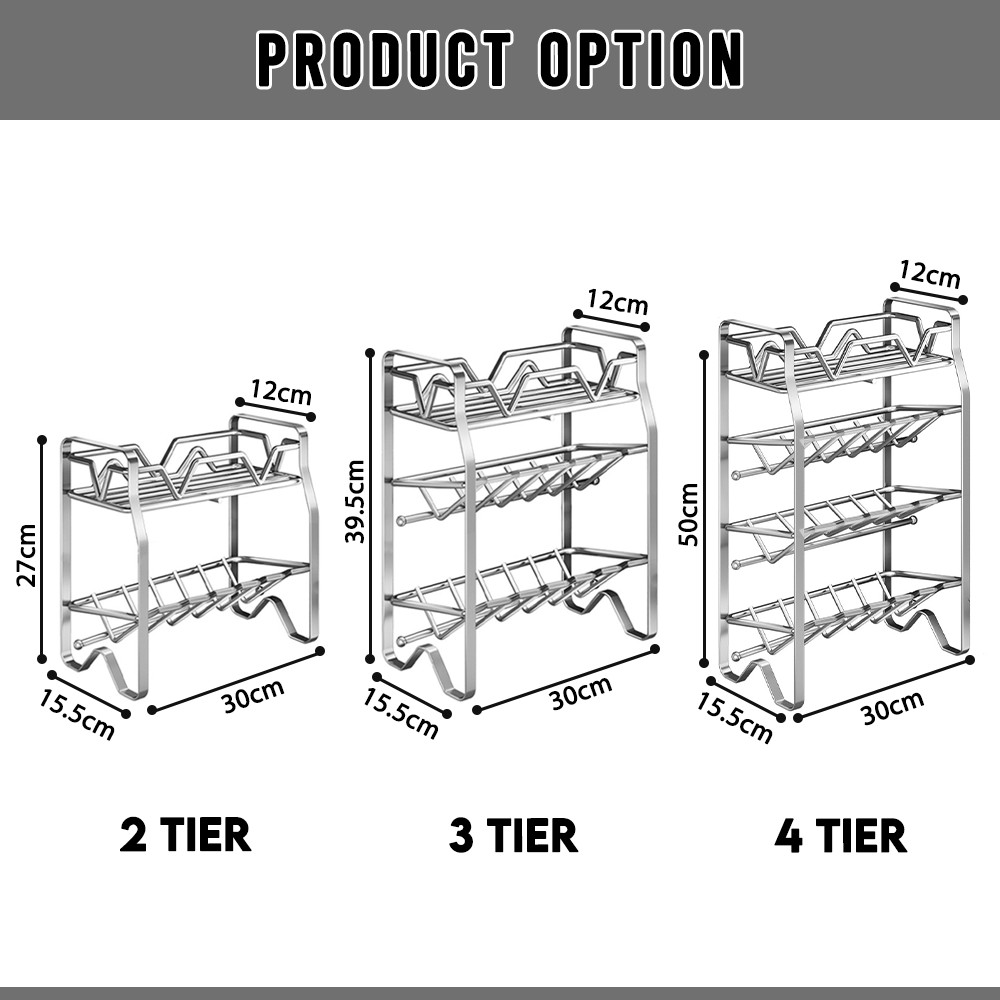 PRODUCT OPTION

12cm
27cm
15.5cm
30cm

2 TIER

12cm
39.5cm
15.5cm
30cm

3 TIER

12cm
50cm
15.5cm
30cm

4 TIER