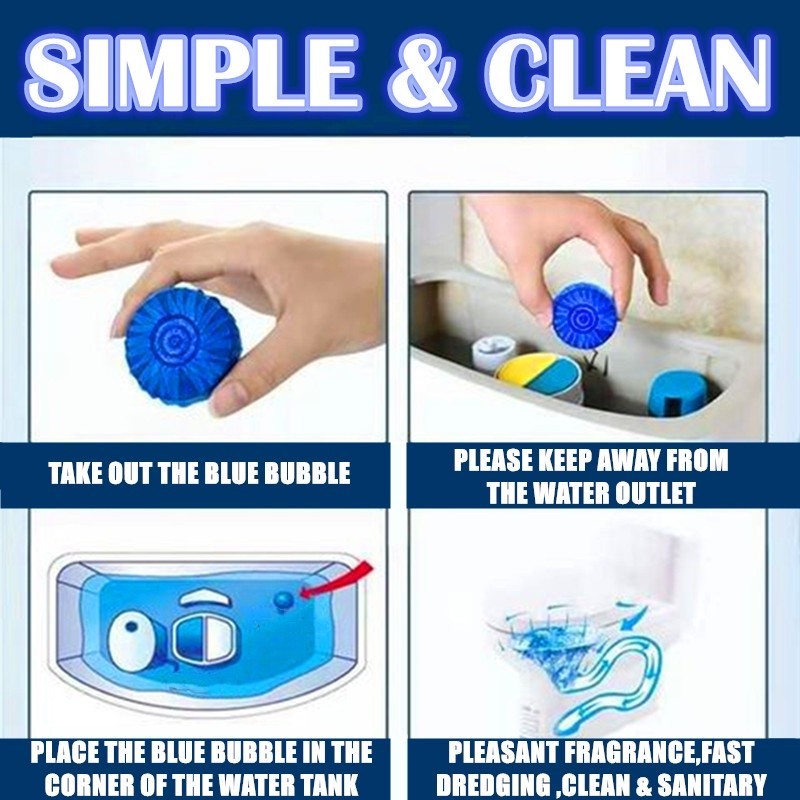 SIMPLE & CLEAN

TAKE OUT THE BLUE BUBBLE

PLEASE KEEP AWAY FROM THE WATER OUTLET

PLACE THE BLUE BUBBLE IN THE CORNER OF THE WATER TANK

PLEASANT FRAGRANCE,FAST DREDGING ,CLEAN & SANITARY