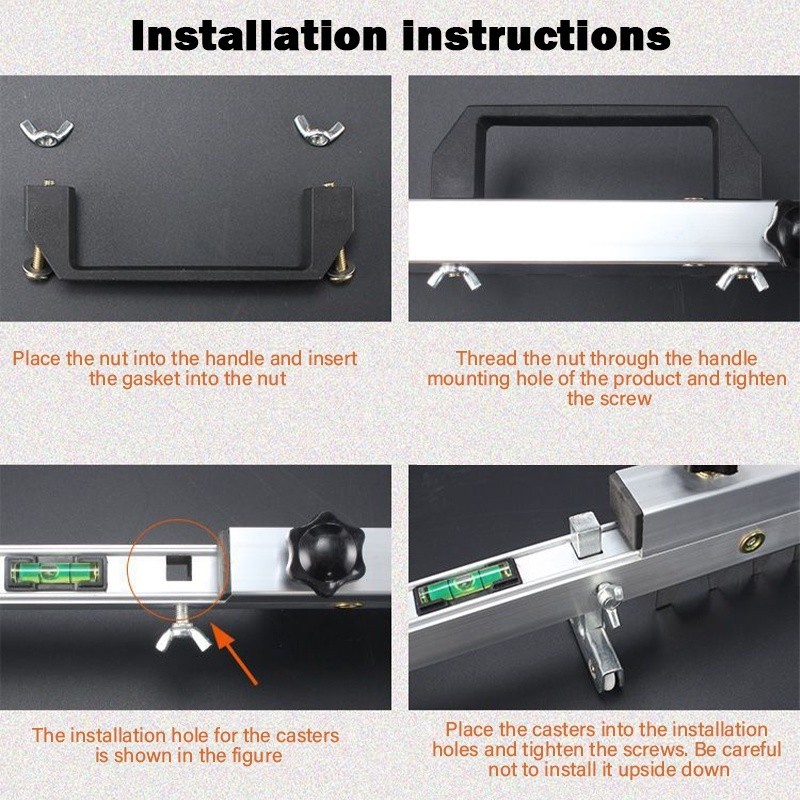 Installation instructions

Place the nut into the handle and insert the gasket into the nut

Thread the nut through the handle mounting hole of the product and tighten the screw

The installation hole for the casters is shown in the figure

Place the casters into the installation holes and tighten the screws. Be careful not to install it upside down