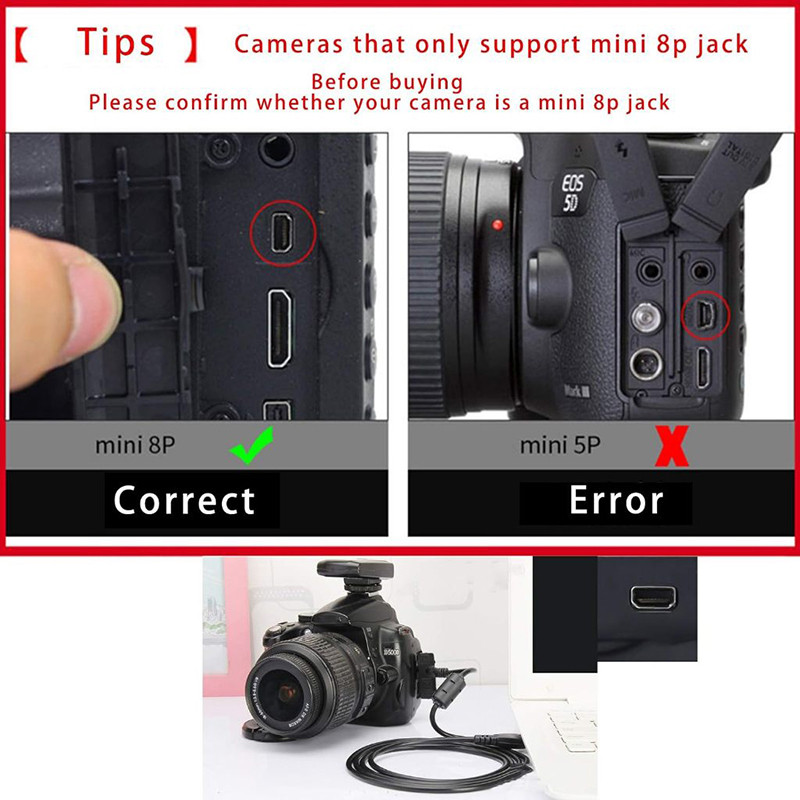 【 Tips 】 Cameras that only support mini 8p jack

Before buying
Please confirm whether your camera is a mini 8p jack

EOS 5D

Mark III

mini 8P

Correct

mini 5P

Error

D5000