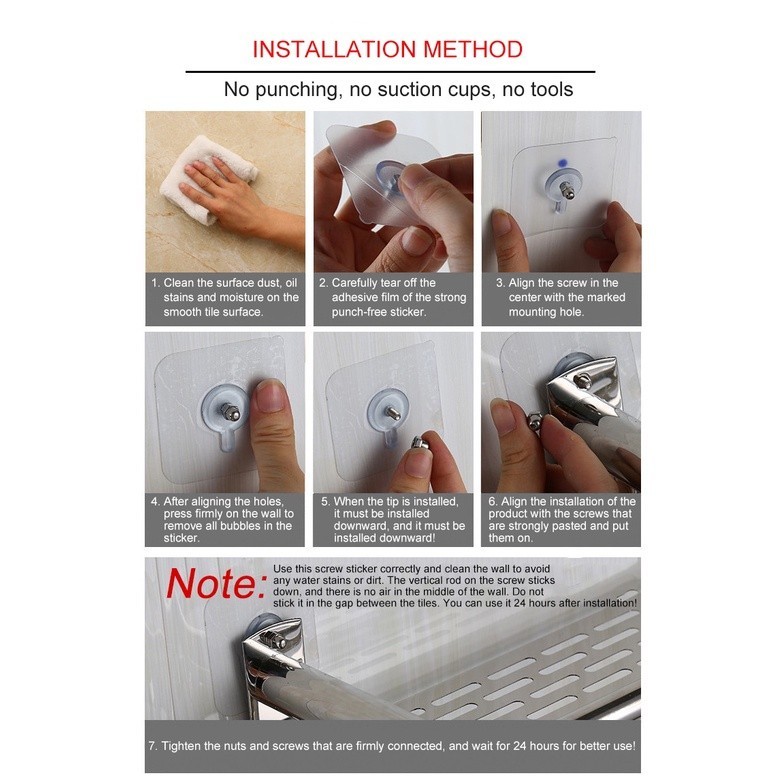 INSTALLATION METHOD

No punching, no suction cups, no tools

1. Clean the surface dust, oil stains and moisture on the smooth tile surface.

2. Carefully tear off the adhesive film of the strong punch-free sticker.

3. Align the screw in the center with the marked mounting hole.

4. After aligning the holes, press firmly on the wall to remove all bubbles in the sticker.

5. When the tip is installed, it must be installed downward, and it must be installed downward!

6. Align the installation of the product with the screws that are strongly pasted and put them on.

Note: Use this screw sticker correctly and clean the wall to avoid any water stains or dirt. The vertical rod on the screw sticks down, and there is no air in the middle of the wall. Do not stick it in the gap between the tiles. You can use it 24 hours after installation!

7. Tighten the nuts and screws that are firmly connected, and wait for 24 hours for better use!