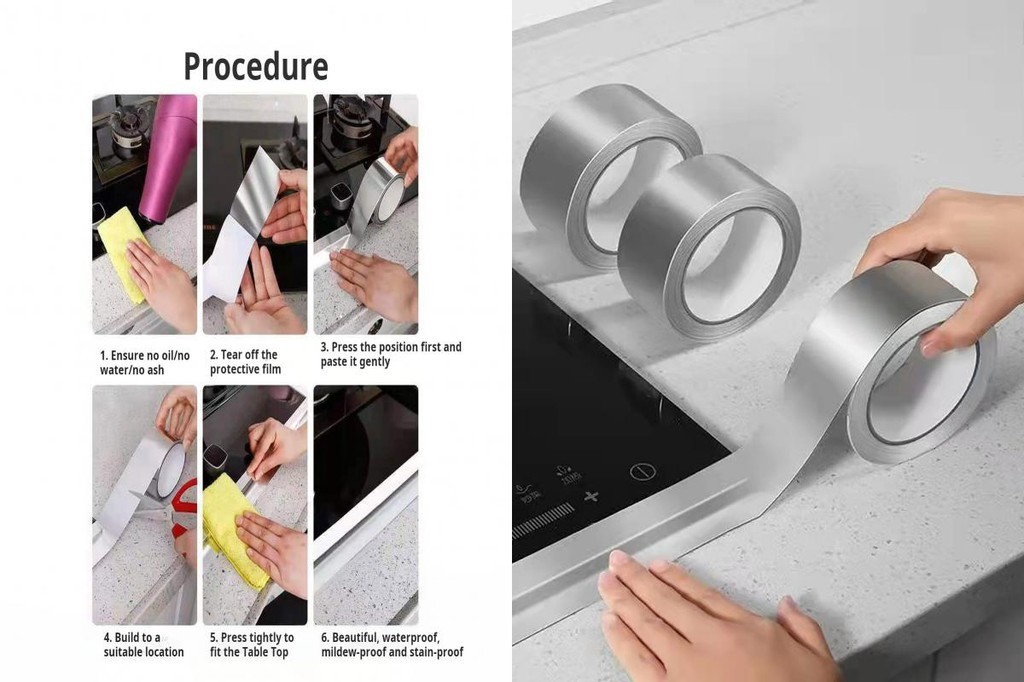 Procedure

1. Ensure no oil/no water/no ash

2. Tear off the protective film

3. Press the position first and paste it gently

4. Build to a suitable location

5. Press tightly to fit the Table Top

6. Beautiful, waterproof, mildew-proof and stain-proof