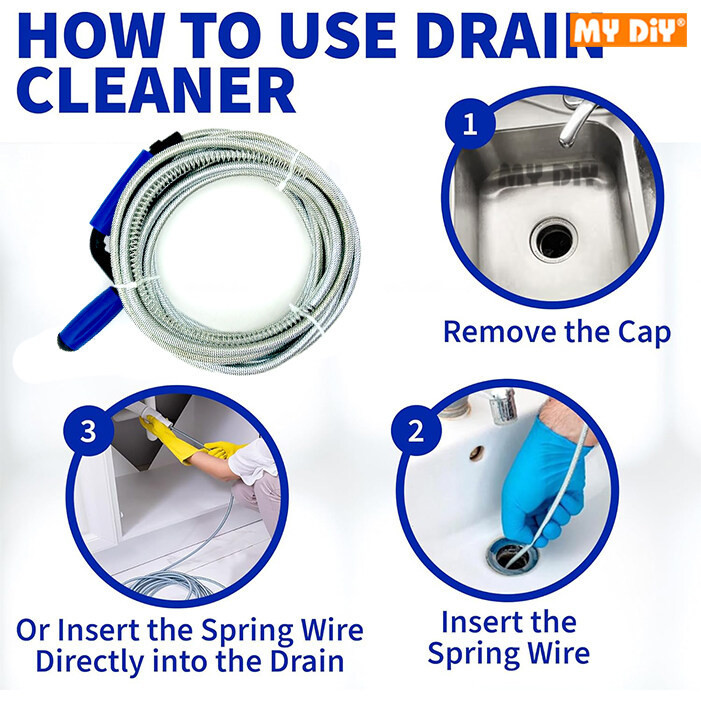 HOW TO USE DRAIN CLEANER

MY DIY®

1

MY DIY

Remove the Cap

3

Or Insert the Spring Wire Directly into the Drain

2

Insert the Spring Wire