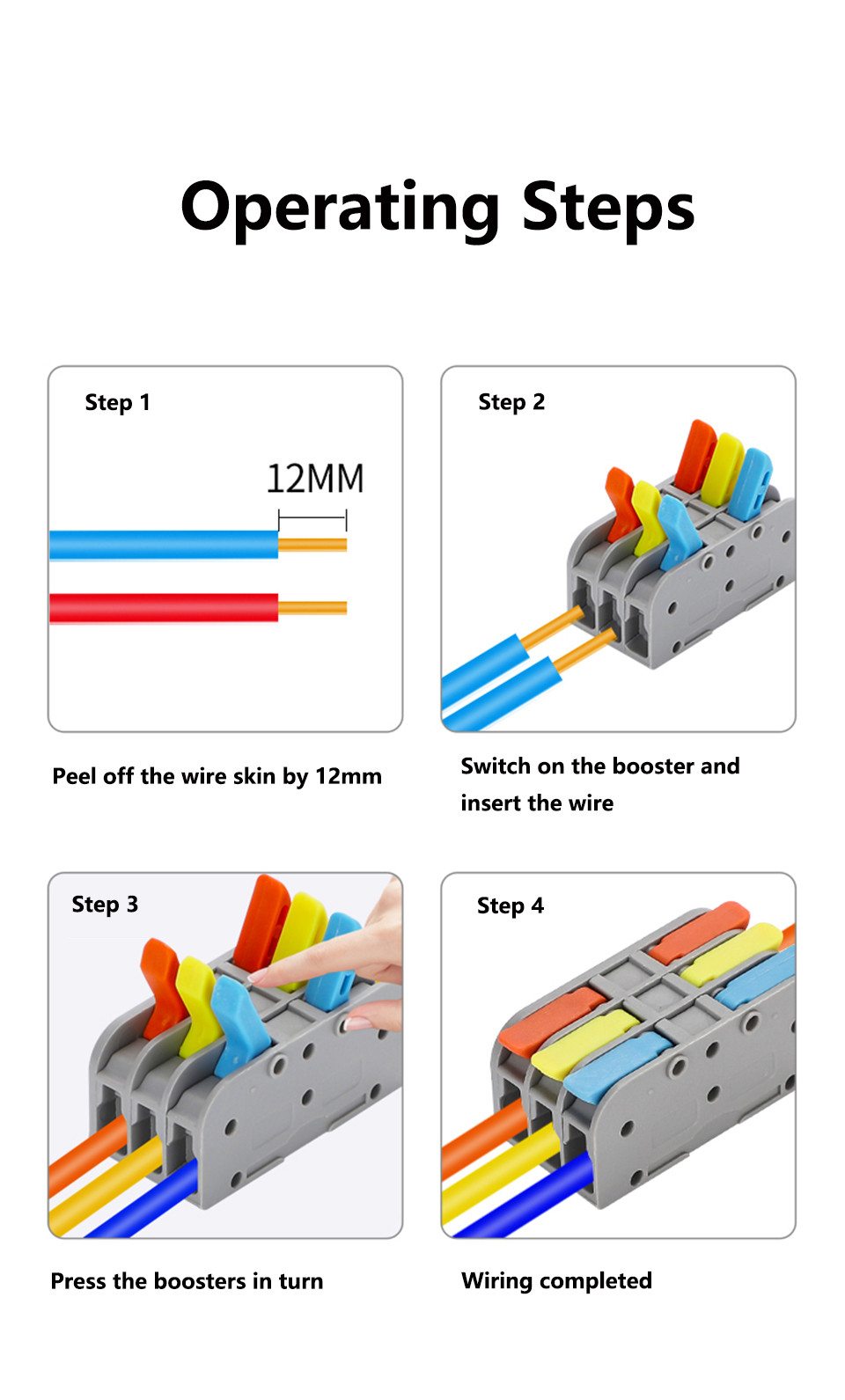 Operating Steps

Step 1

12MM

Peel off the wire skin by 12mm

Step 2

Switch on the booster and insert the wire

Step 3

Press the boosters in turn

Step 4

Wiring completed