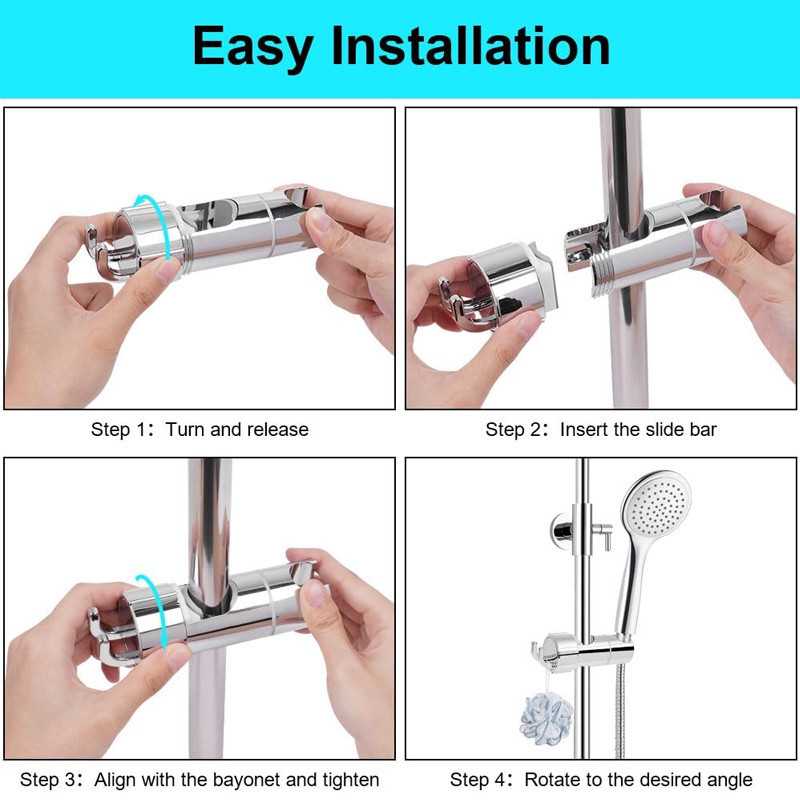 Easy Installation

Step 1：Turn and release

Step 2：Insert the slide bar

Step 3：Align with the bayonet and tighten

Step 4：Rotate to the desired angle