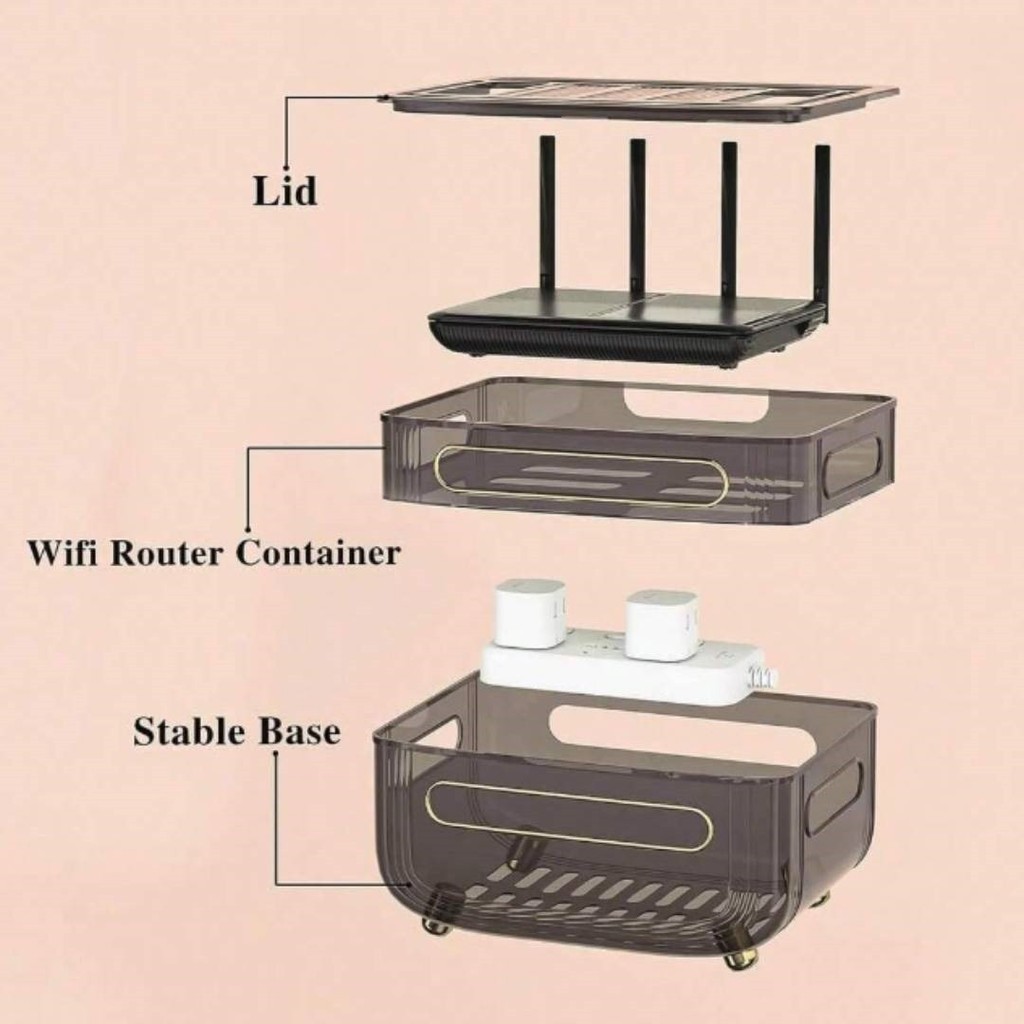 Lid

Wifi Router Container

Stable Base