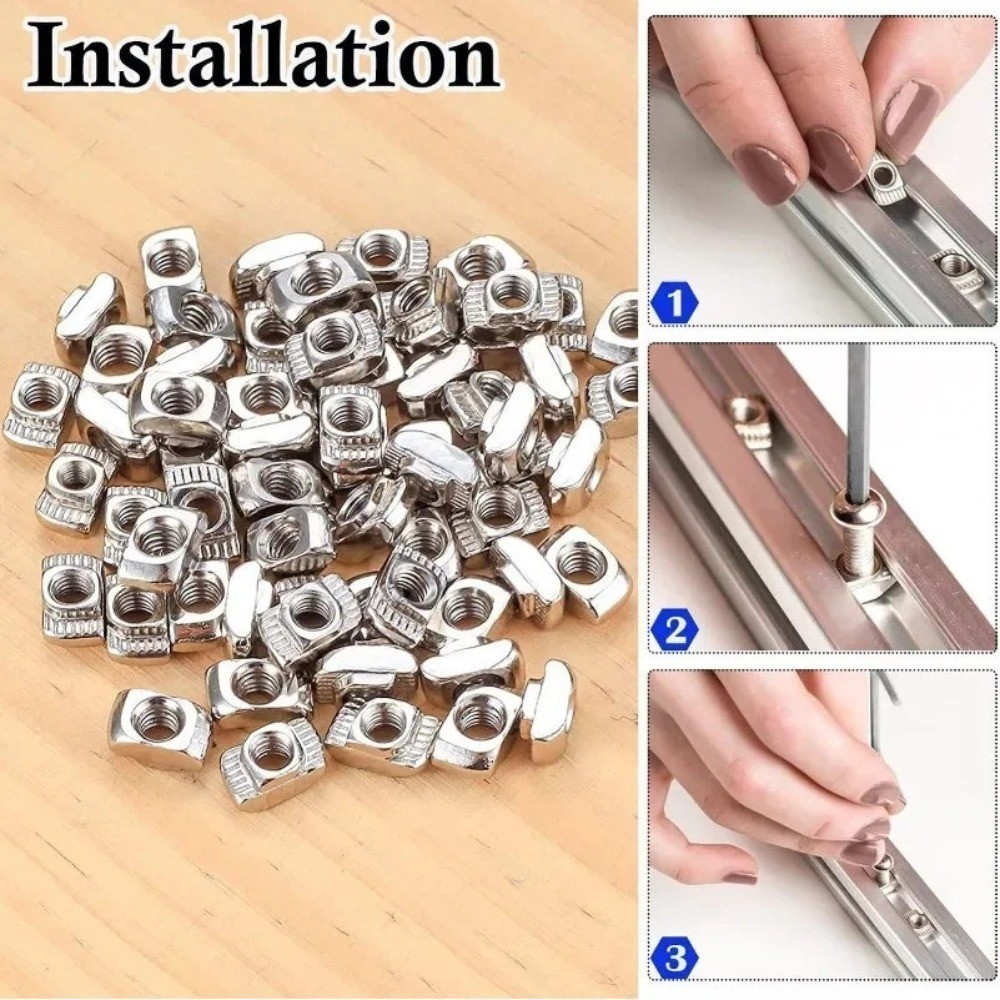 Installation

1

2

3