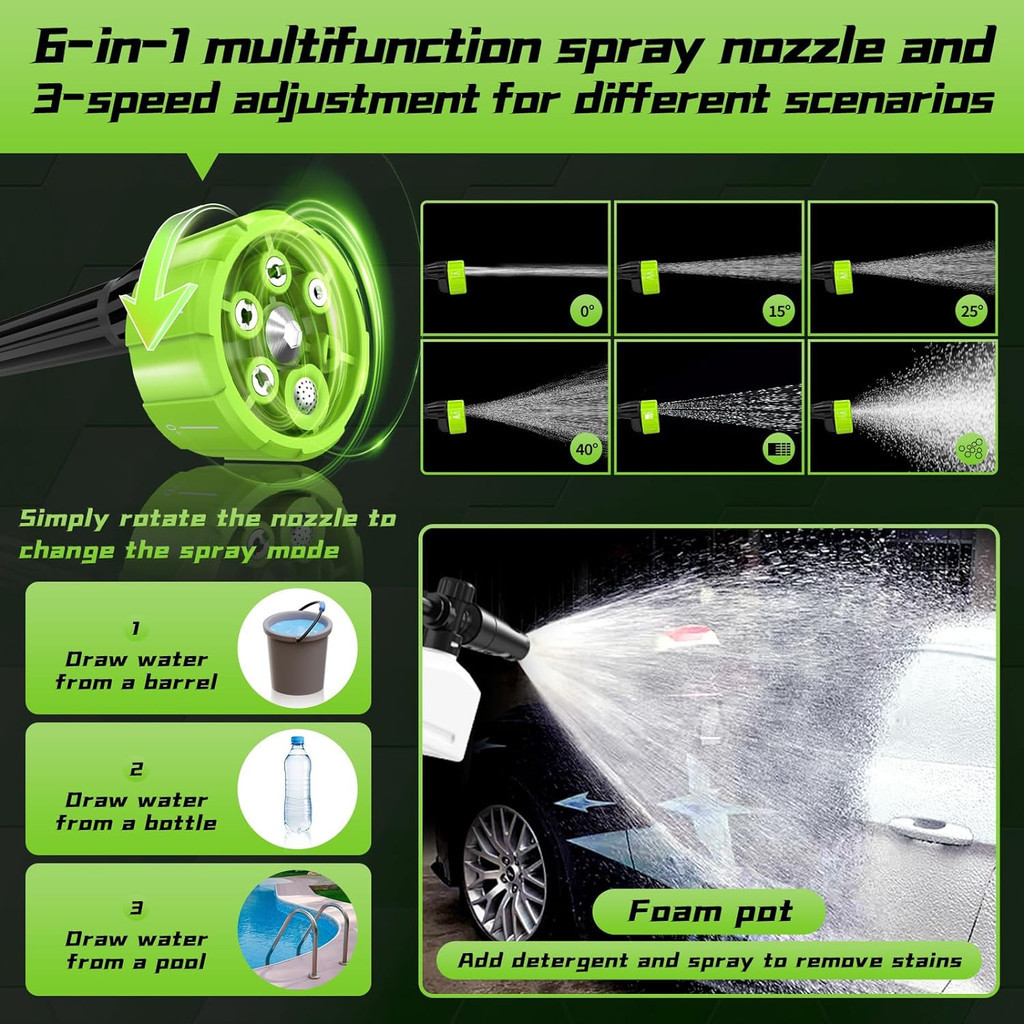 6-in-1 multifunction spray nozzle and 3-speed adjustment for different scenarios

0°

15°

25°

40°

Simply rotate the nozzle to change the spray mode

1
Draw water from a barrel

2
Draw water from a bottle

3
Draw water from a pool

Foam pot

Add detergent and spray to remove stains