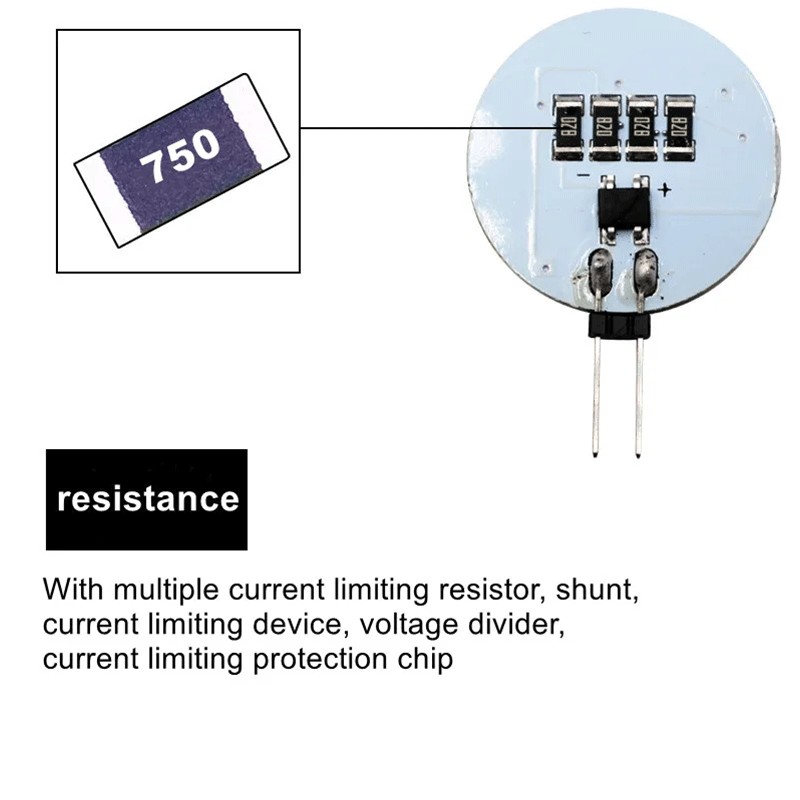 750

820 820 820 820

−
+

resistance

With multiple current limiting resistor, shunt, current limiting device, voltage divider, current limiting protection chip