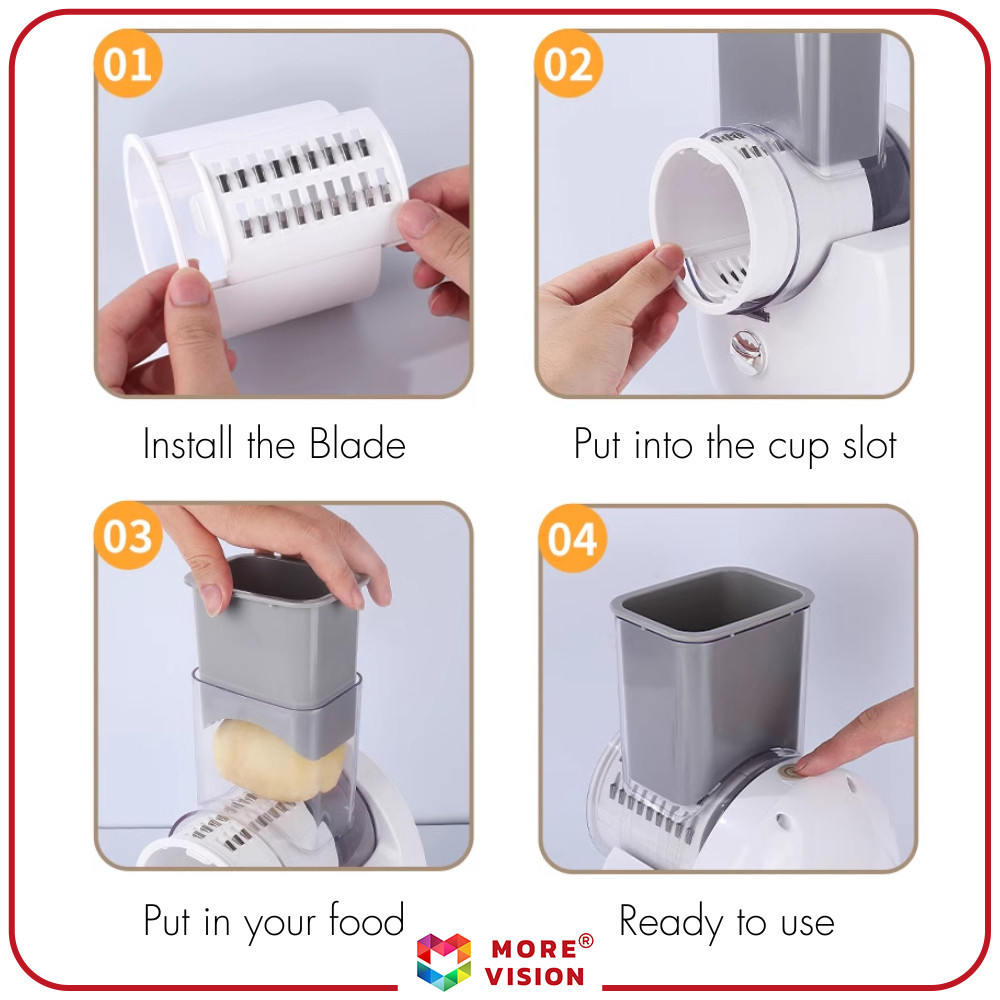 01

Install the Blade

02

Put into the cup slot

03

Put in your food

04

Ready to use

MORE®
VISION