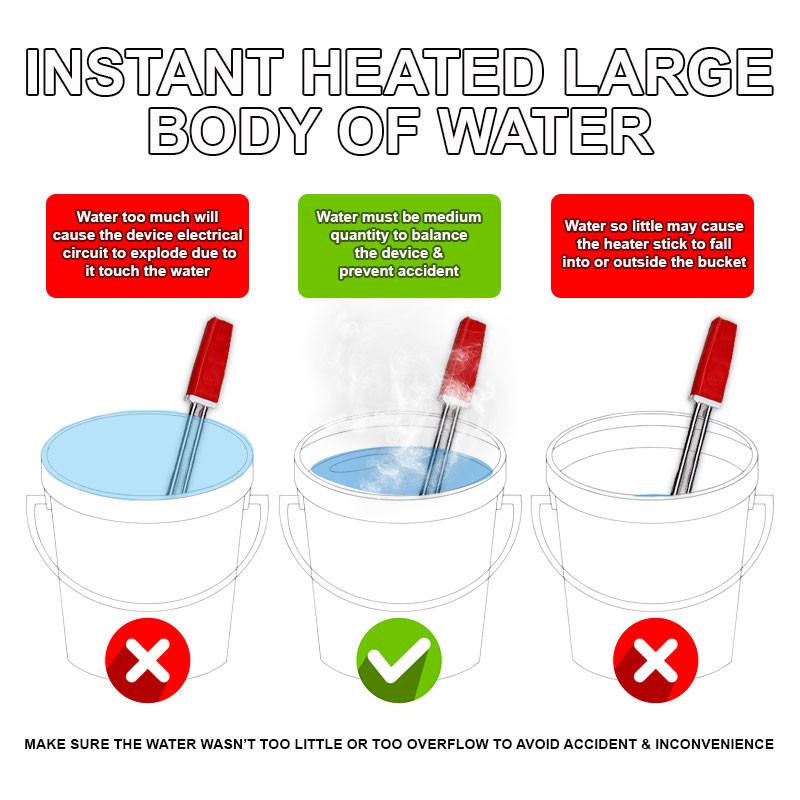 INSTANT HEATED LARGE BODY OF WATER

Water too much will cause the device electrical circuit to explode due to it touch the water

Water must be medium quantity to balance the device & prevent accident

Water so little may cause the heater stick to fall into or outside the bucket

MAKE SURE THE WATER WASN'T TOO LITTLE OR TOO OVERFLOW TO AVOID ACCIDENT & INCONVENIENCE