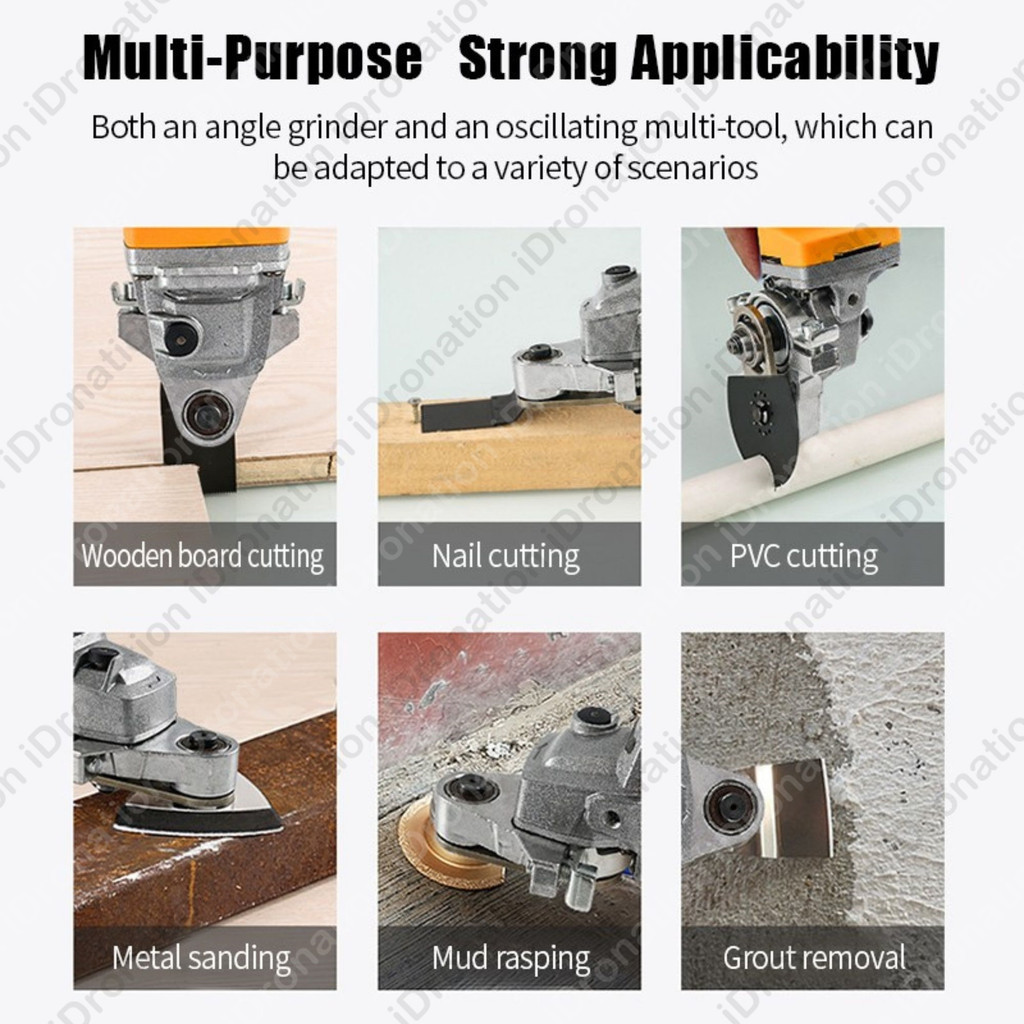 Multi-Purpose Strong Applicability

Both an angle grinder and an oscillating multi-tool, which can be adapted to a variety of scenarios

Wooden board cutting

Nail cutting

PVC cutting

Metal sanding

Mud rasping

Grout removal

iDronation