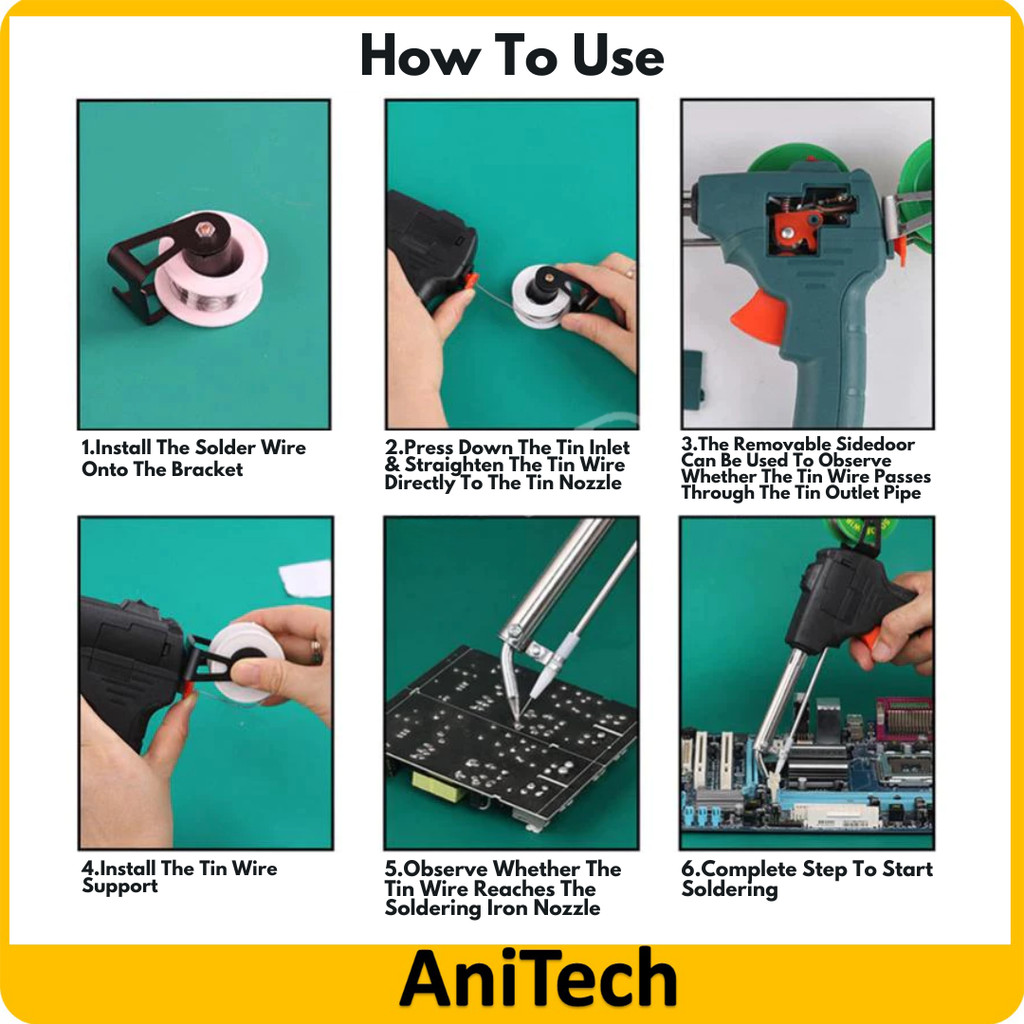 How To Use

1.Install The Solder Wire Onto The Bracket

2.Press Down The Tin Inlet & Straighten The Tin Wire Directly To The Tin Nozzle

3.The Removable Sidedoor Can Be Used To Observe Whether The Tin Wire Passes Through The Tin Outlet Pipe

4.Install The Tin Wire Support

5.Observe Whether The Tin Wire Reaches The Soldering Iron Nozzle

6.Complete Step To Start Soldering

AniTech