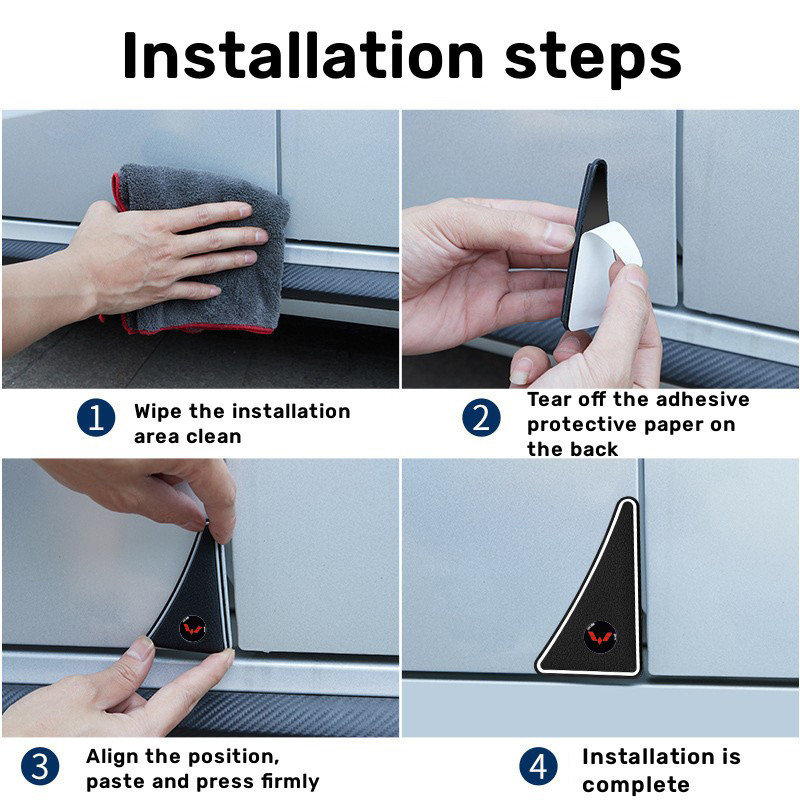 Installation steps

1 Wipe the installation area clean

2 Tear off the adhesive protective paper on the back

3 Align the position, paste and press firmly

4 Installation is complete