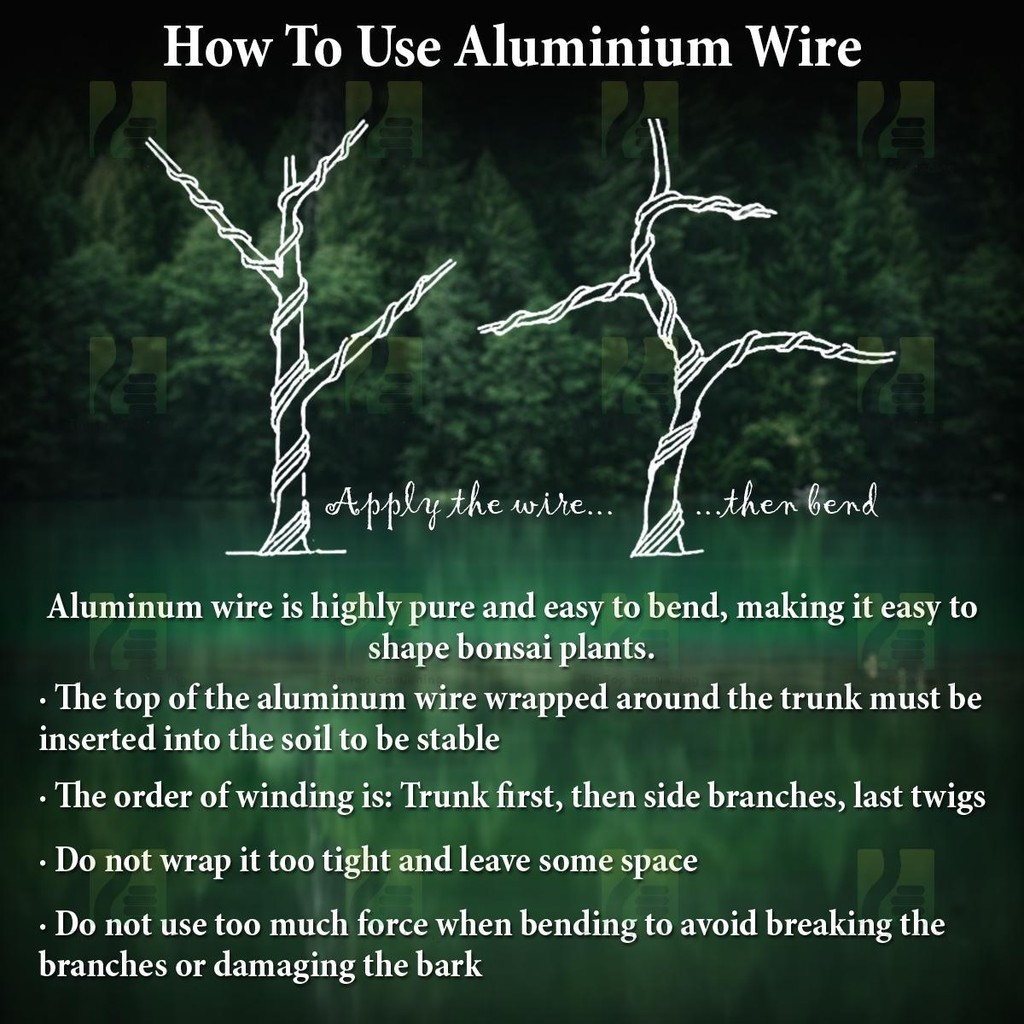 How To Use Aluminium Wire

Apply the wire...

...then bend

Aluminum wire is highly pure and easy to bend, making it easy to shape bonsai plants.

· The top of the aluminum wire wrapped around the trunk must be inserted into the soil to be stable

· The order of winding is: Trunk first, then side branches, last twigs

· Do not wrap it too tight and leave some space

· Do not use too much force when bending to avoid breaking the branches or damaging the bark