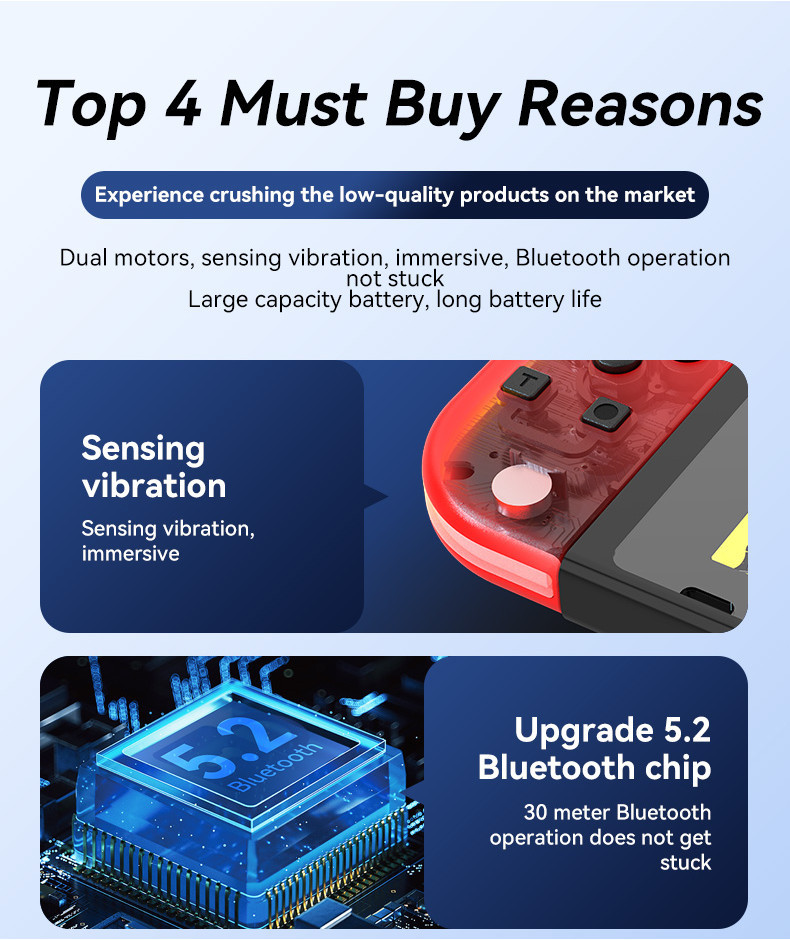 Top 4 Must Buy Reasons

Experience crushing the low-quality products on the market

Dual motors, sensing vibration, immersive, Bluetooth operation not stuck
Large capacity battery, long battery life

Sensing vibration

Sensing vibration, immersive

T

5.2
Bluetooth

Upgrade 5.2 Bluetooth chip

30 meter Bluetooth operation does not get stuck