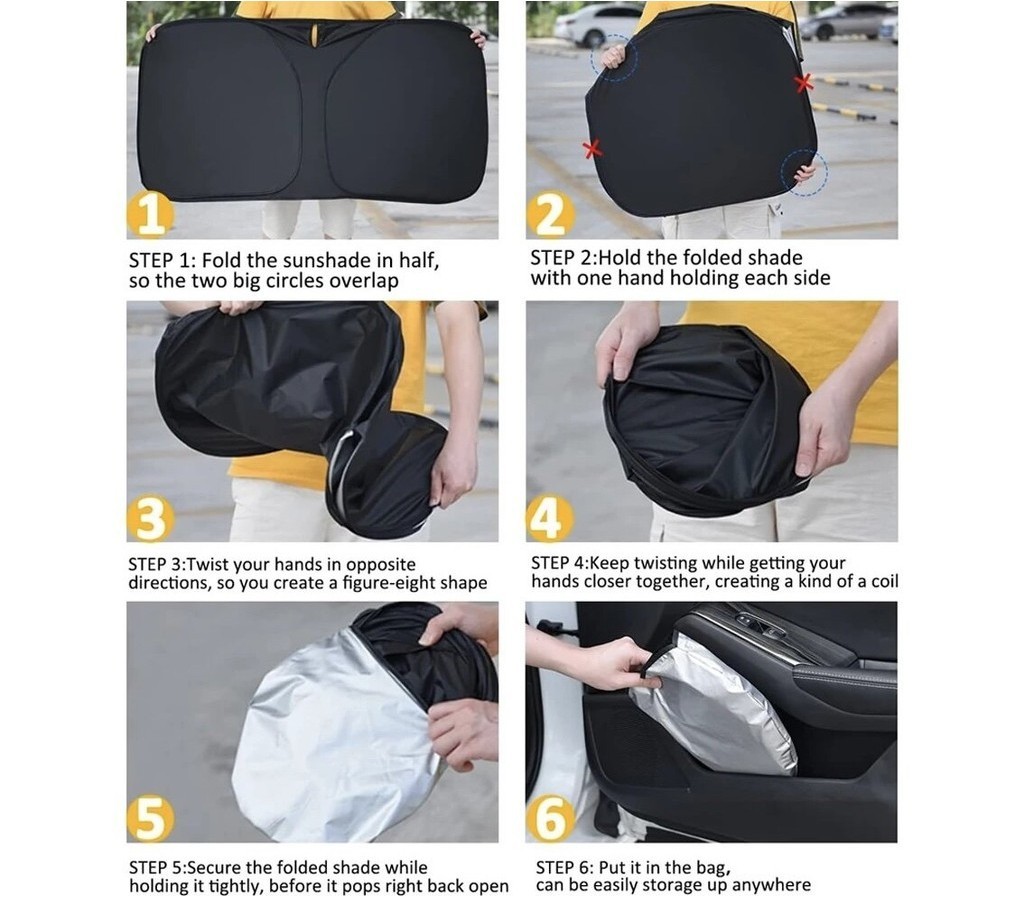 1

STEP 1: Fold the sunshade in half, so the two big circles overlap

2

STEP 2:Hold the folded shade with one hand holding each side

3

STEP 3:Twist your hands in opposite directions, so you create a figure-eight shape

4

STEP 4:Keep twisting while getting your hands closer together, creating a kind of a coil

5

STEP 5:Secure the folded shade while holding it tightly, before it pops right back open

6

STEP 6: Put it in the bag, can be easily storage up anywhere