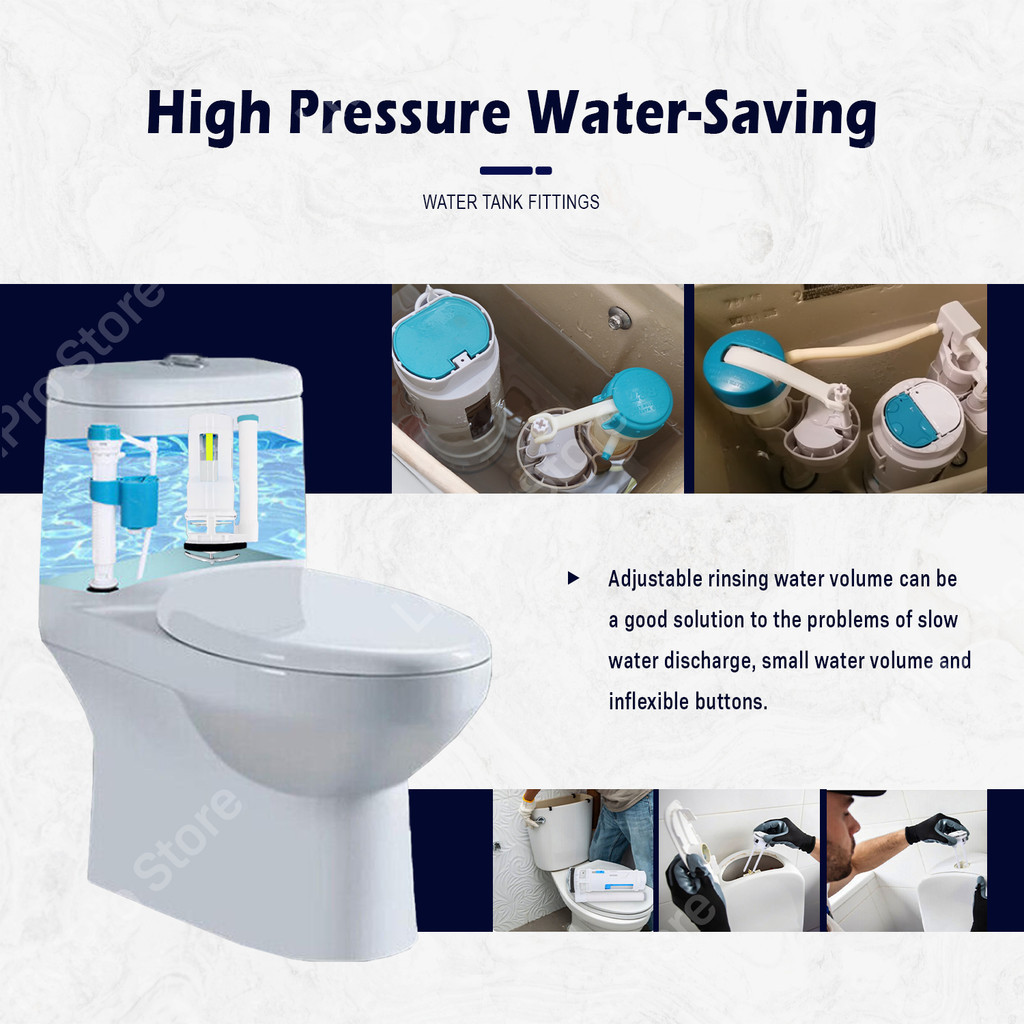 High Pressure Water-Saving

WATER TANK FITTINGS

Pro Store

Adjustable rinsing water volume can be a good solution to the problems of slow water discharge, small water volume and inflexible buttons.

Store