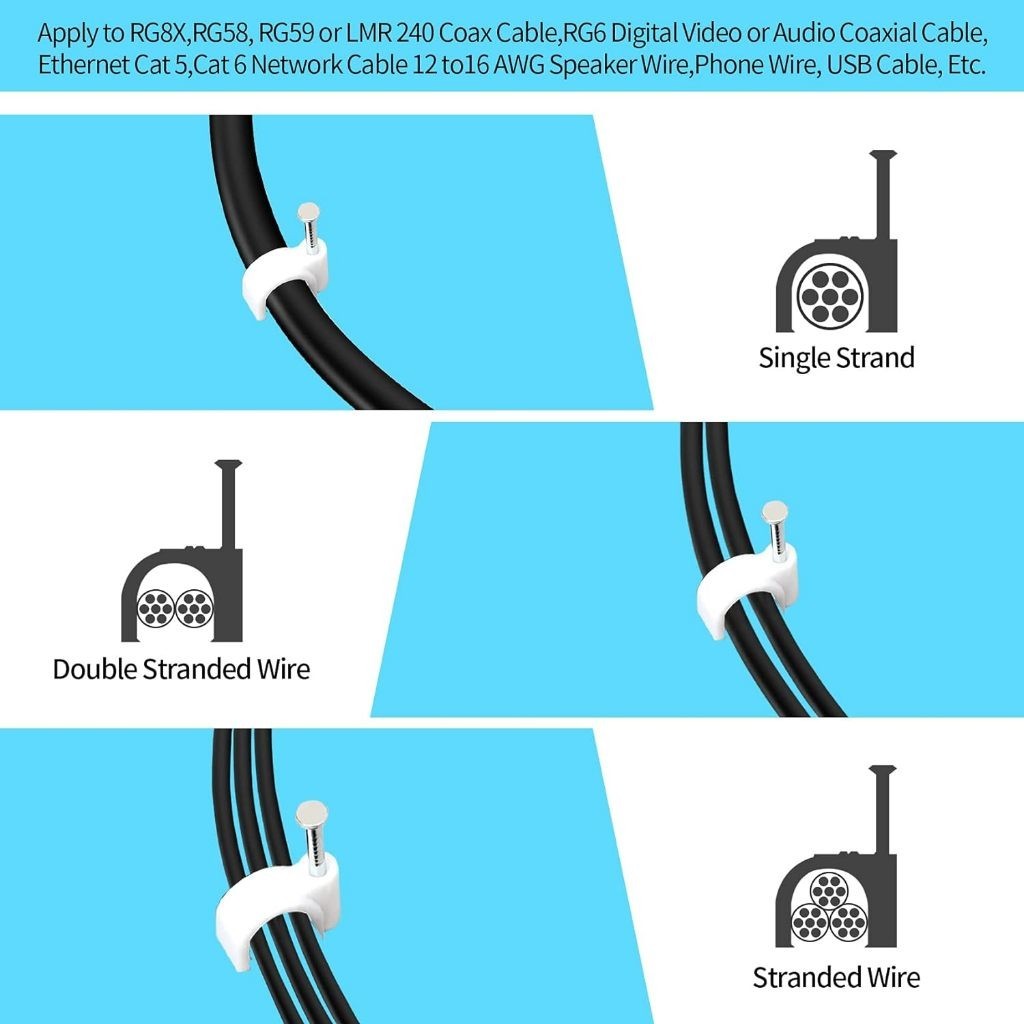 Apply to RG8X,RG58, RG59 or LMR 240 Coax Cable,RG6 Digital Video or Audio Coaxial Cable, Ethernet Cat 5,Cat 6 Network Cable 12 to16 AWG Speaker Wire,Phone Wire, USB Cable, Etc.

Single Strand

Double Stranded Wire

Stranded Wire