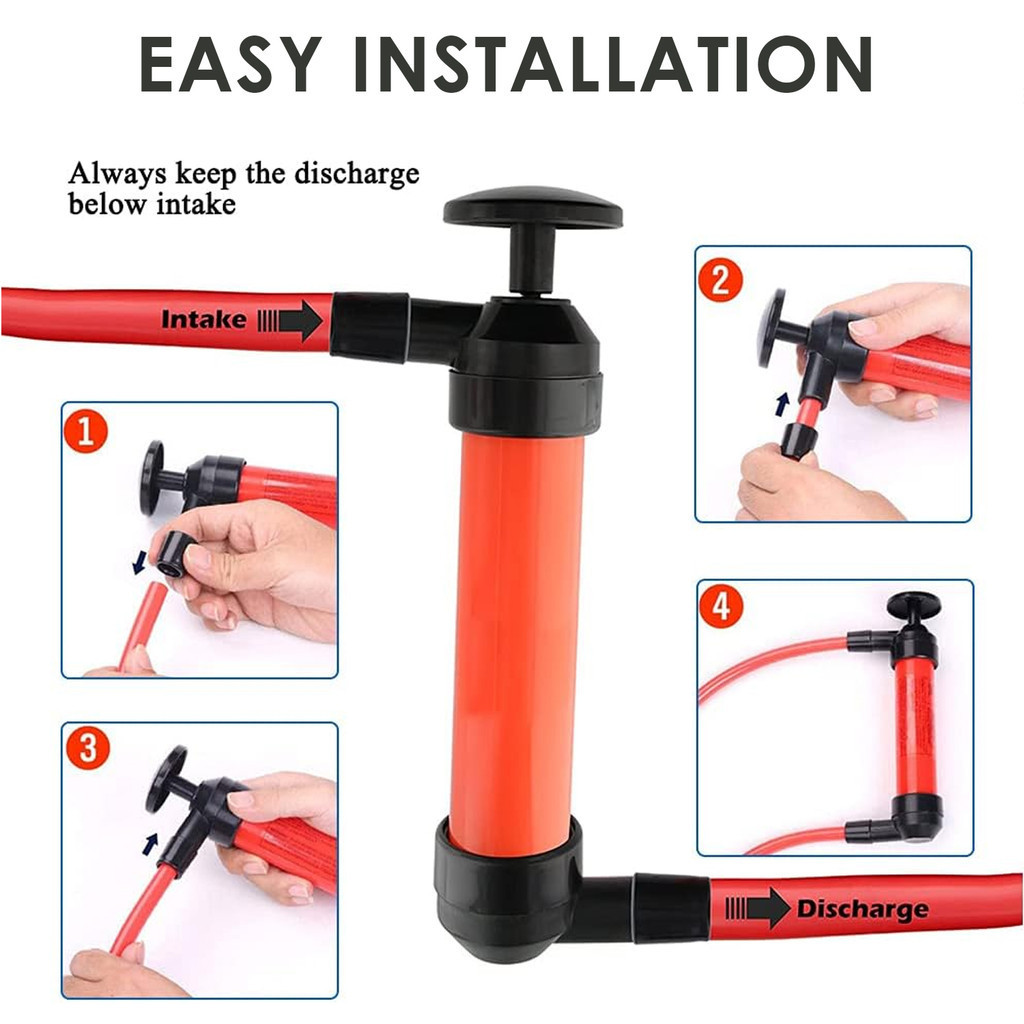 EASY INSTALLATION

Always keep the discharge below intake

Intake

2

1

4

3

Discharge