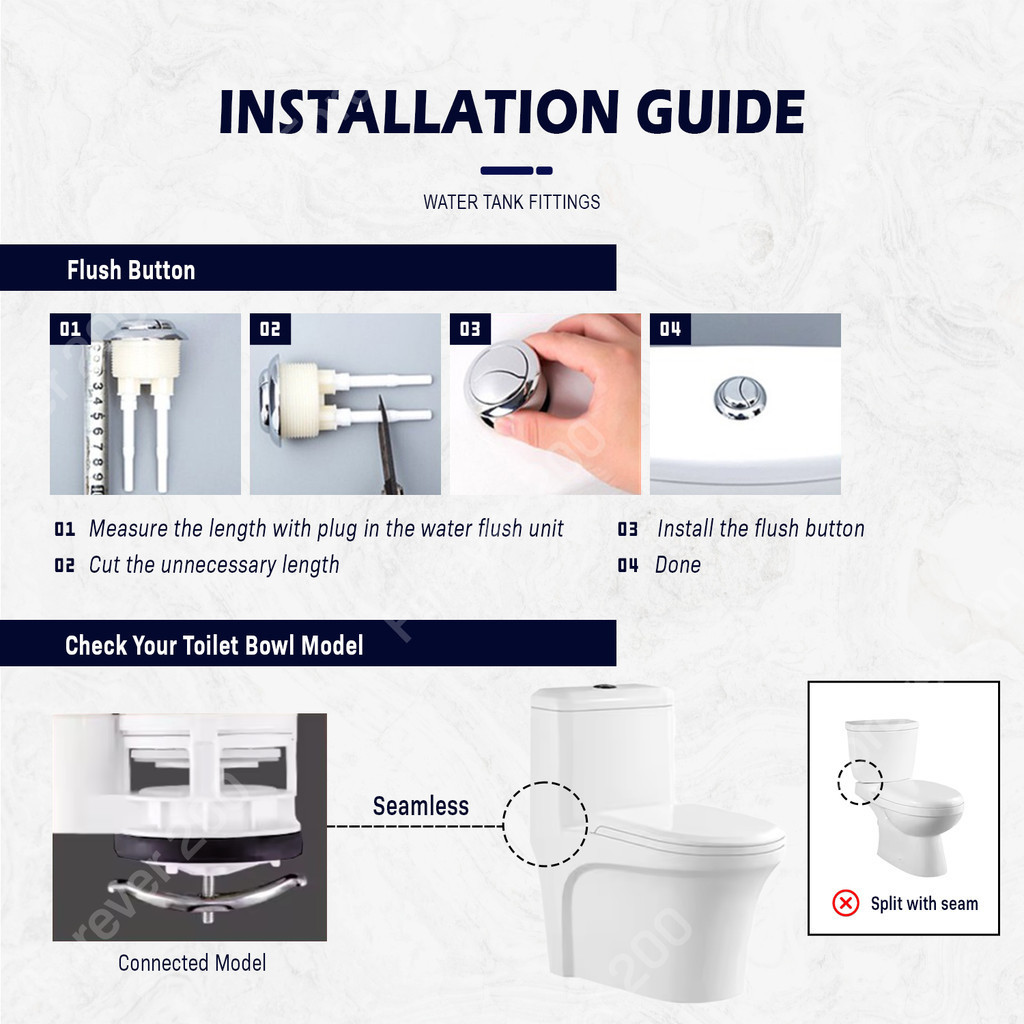 INSTALLATION GUIDE

WATER TANK FITTINGS

Flush Button

01

02

03

04

01 Measure the length with plug in the water flush unit

02 Cut the unnecessary length

03 Install the flush button

04 Done

Check Your Toilet Bowl Model

Seamless

Connected Model

Split with seam