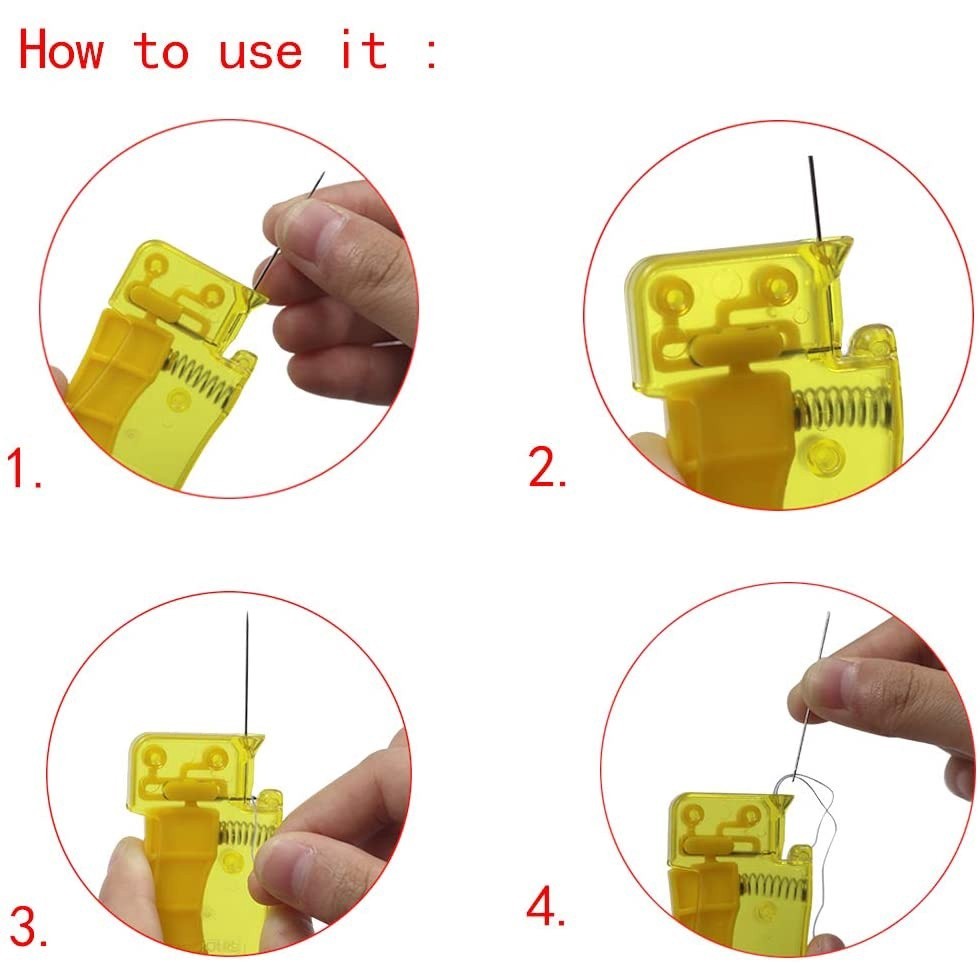 How to use it :

1.

2.

3.

4.