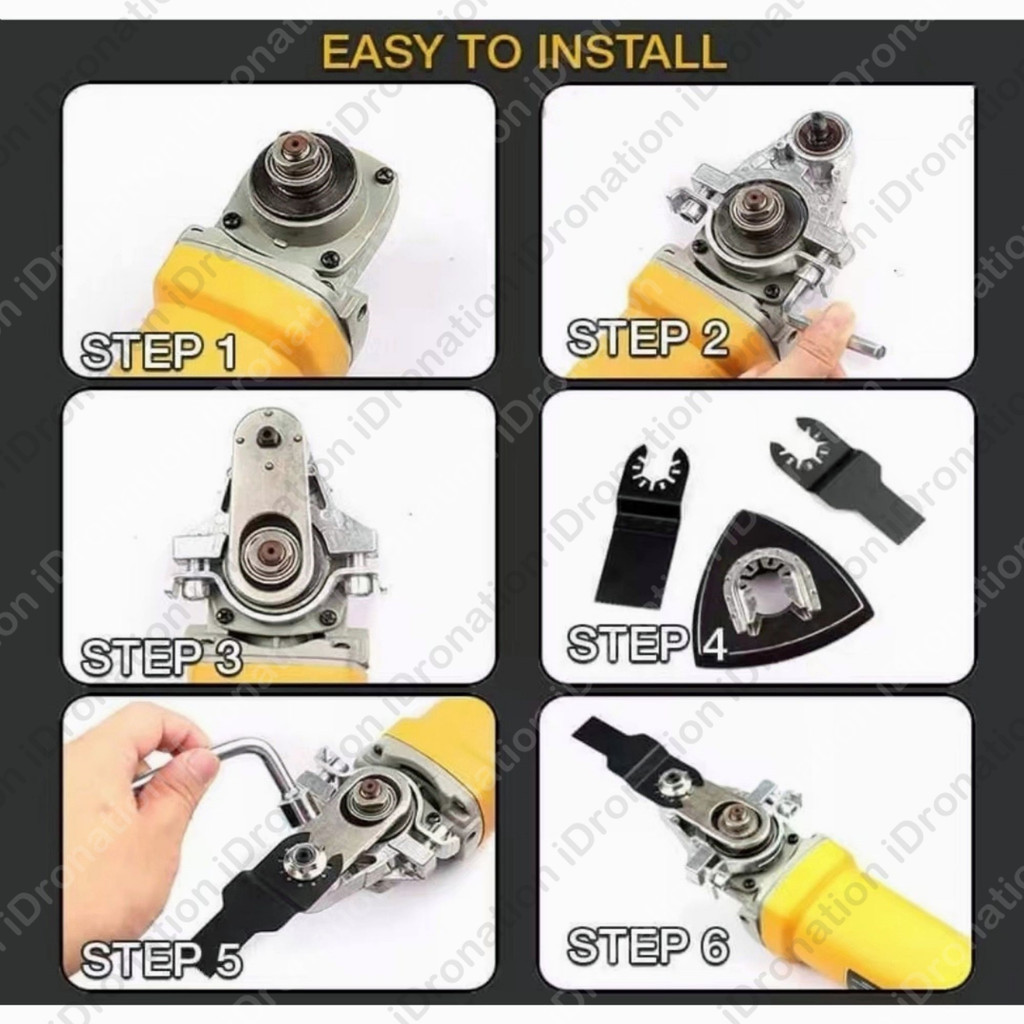 EASY TO INSTALL

STEP 1

STEP 2

STEP 3

STEP 4

STEP 5

STEP 6

iDronation