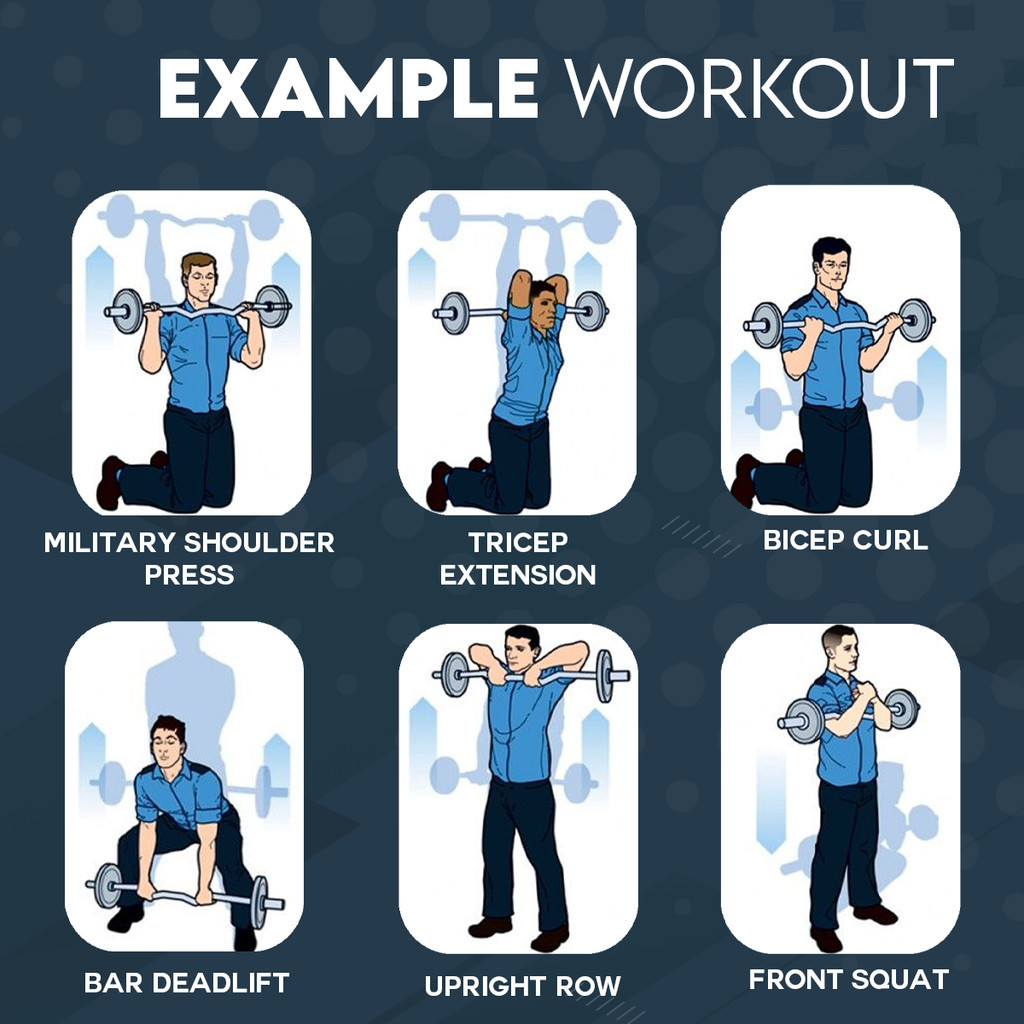 EXAMPLE WORKOUT

MILITARY SHOULDER PRESS

TRICEP EXTENSION

BICEP CURL

BAR DEADLIFT

UPRIGHT ROW

FRONT SQUAT