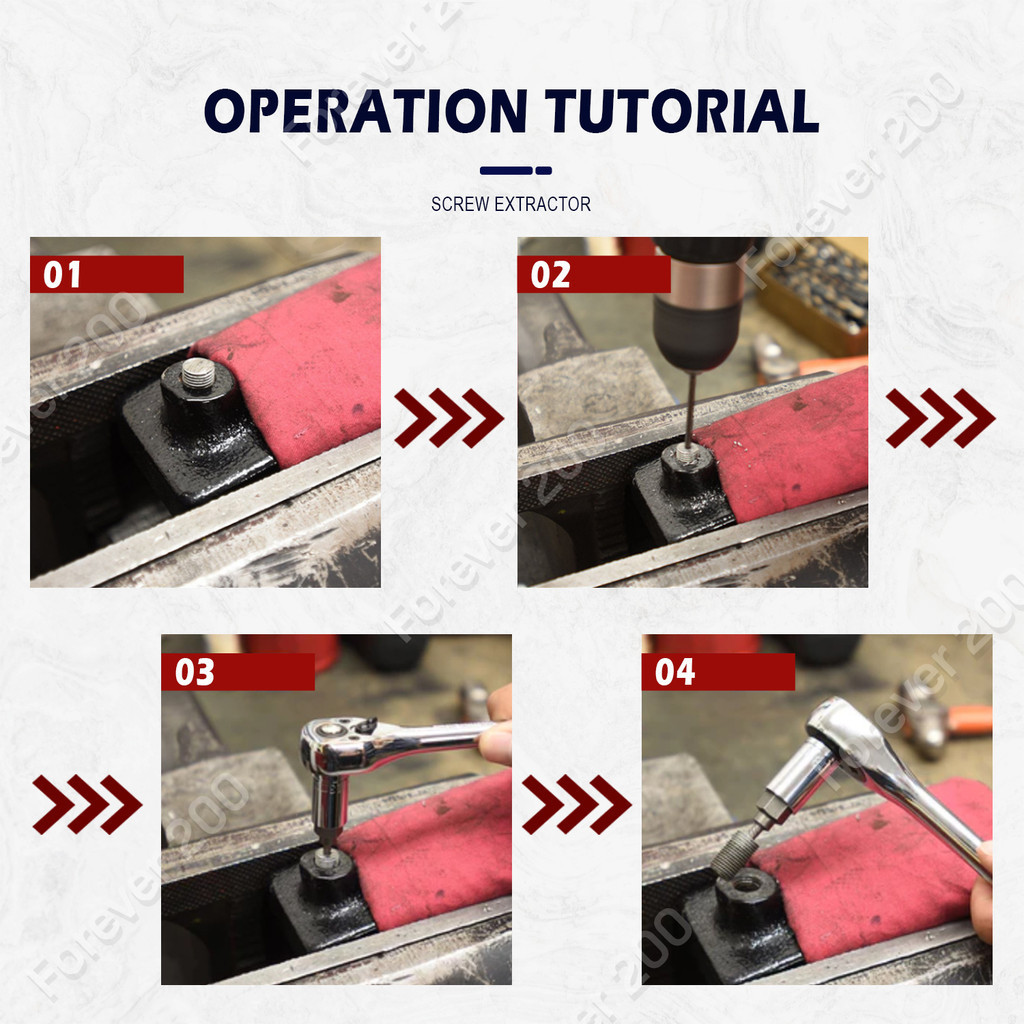 OPERATION TUTORIAL

SCREW EXTRACTOR

01

02

03

04

Forever 200