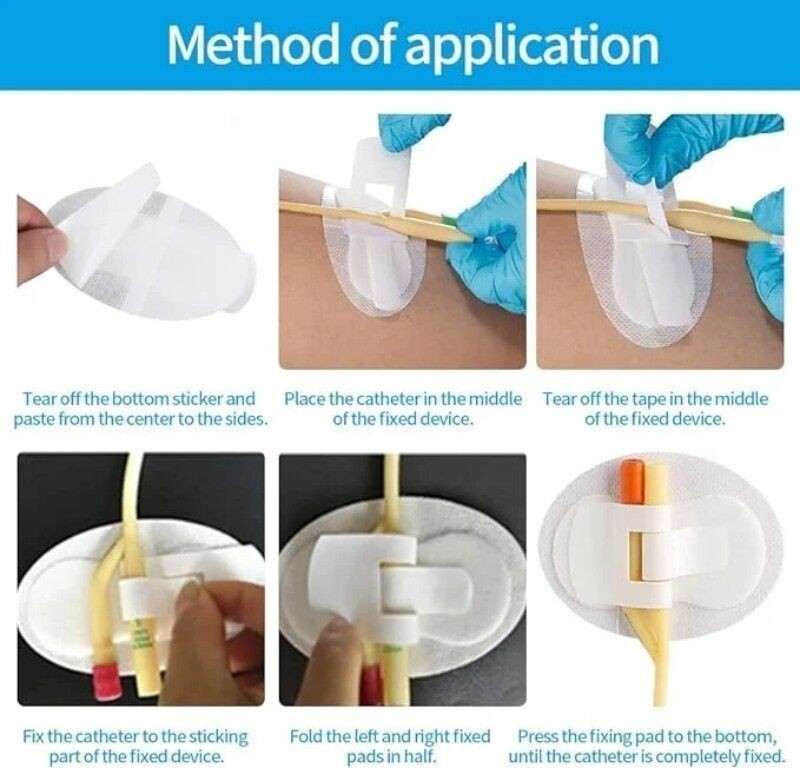 Method of application

Tear off the bottom sticker and paste from the center to the sides.

Place the catheter in the middle of the fixed device.

Tear off the tape in the middle of the fixed device.

Fix the catheter to the sticking part of the fixed device.

Fold the left and right fixed pads in half.

Press the fixing pad to the bottom, until the catheter is completely fixed.