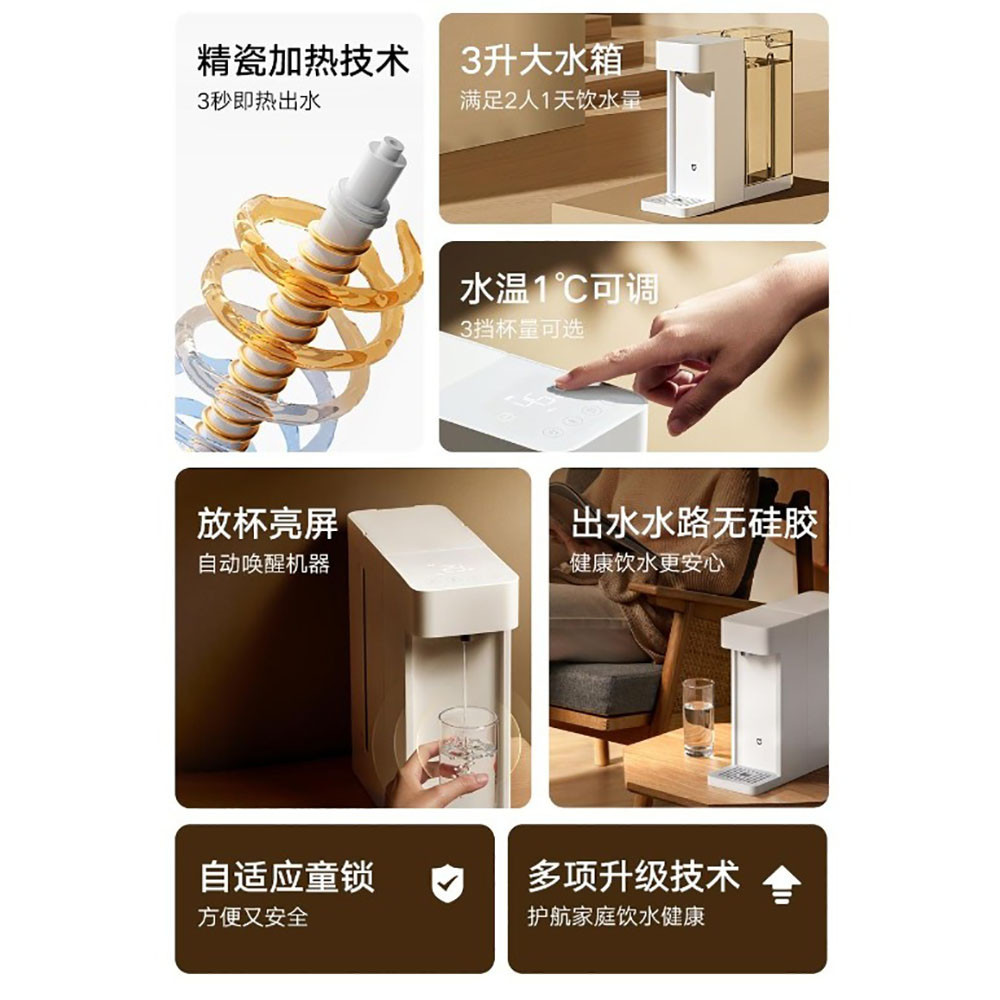 精瓷加热技术
3秒即热出水

3升大水箱
满足2人1天饮水量

水温1℃可调
3挡杯量可选

放杯亮屏
自动唤醒机器

出水水路无硅胶
健康饮水更安心

自适应童锁
方便又安全

多项升级技术
护航家庭饮水健康