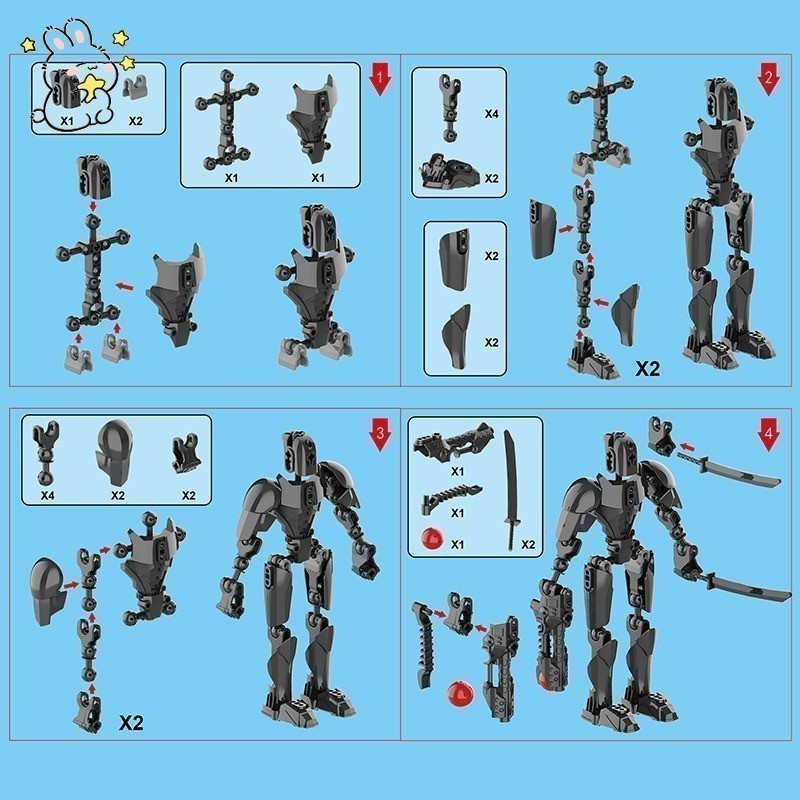 X1 X2

X1 X1

1

X4

X2

X2

X2

X2

2

X4 X2 X2

X2

3

X1

X1

X1

X2

4