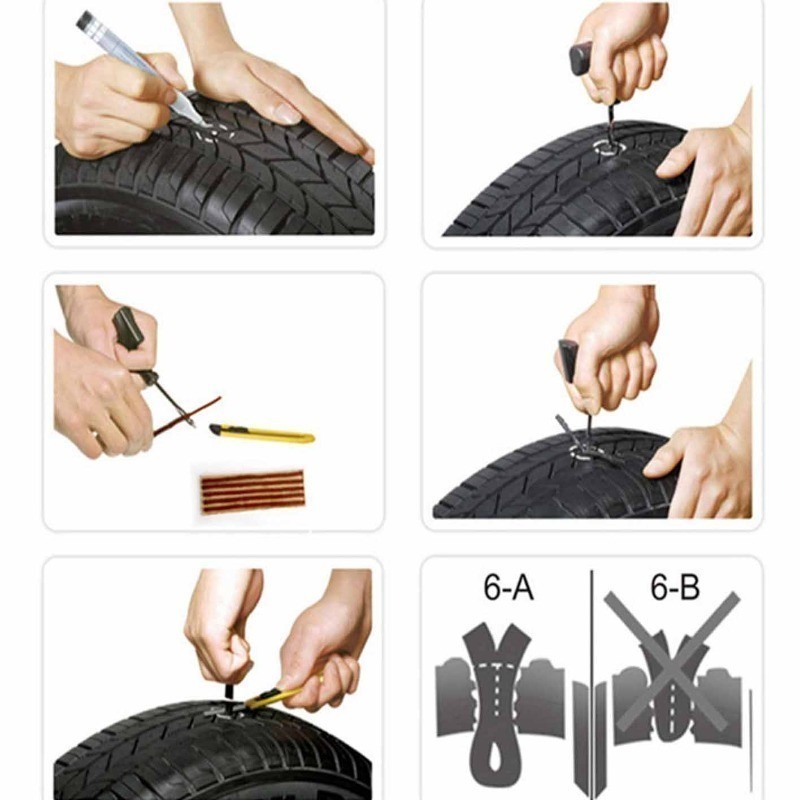 6-A

6-B