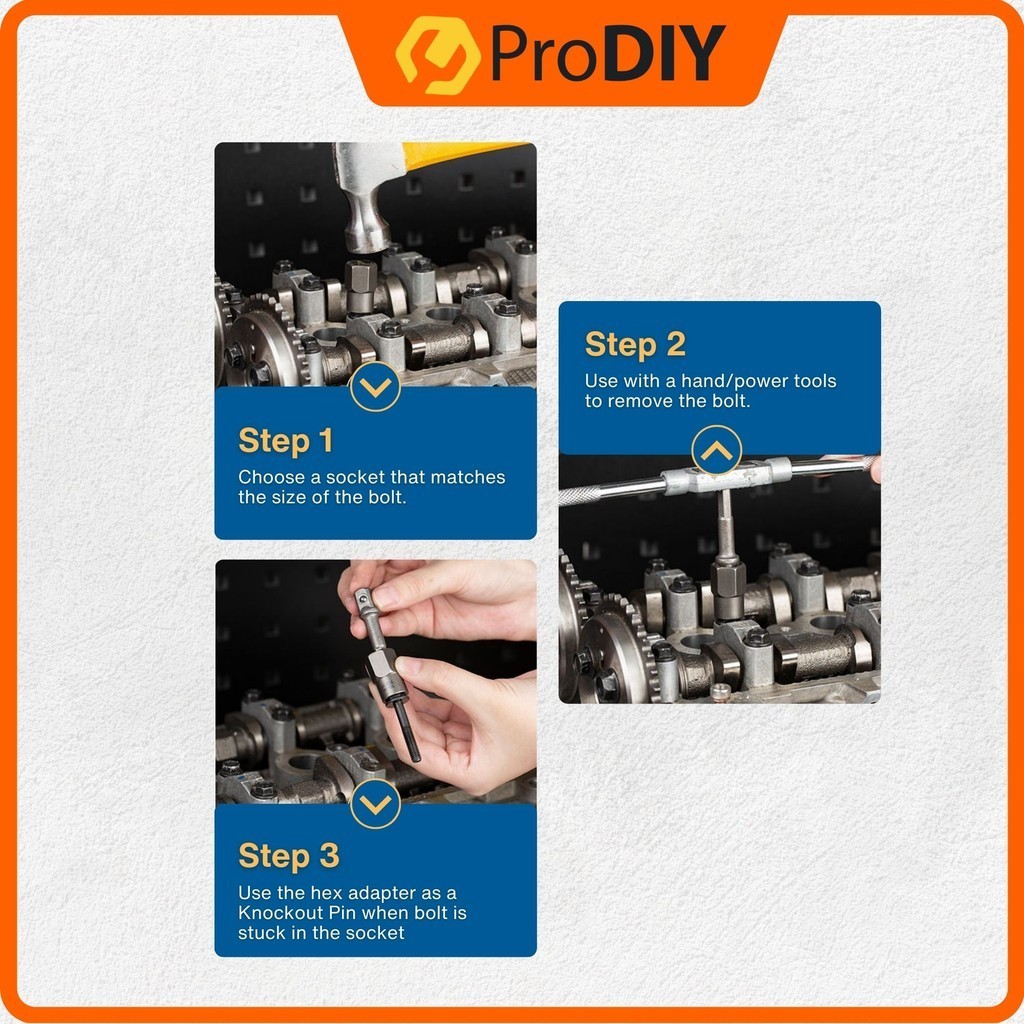 ProDIY

Step 1
Choose a socket that matches the size of the bolt.

Step 2
Use with a hand/power tools to remove the bolt.

Step 3
Use the hex adapter as a Knockout Pin when bolt is stuck in the socket