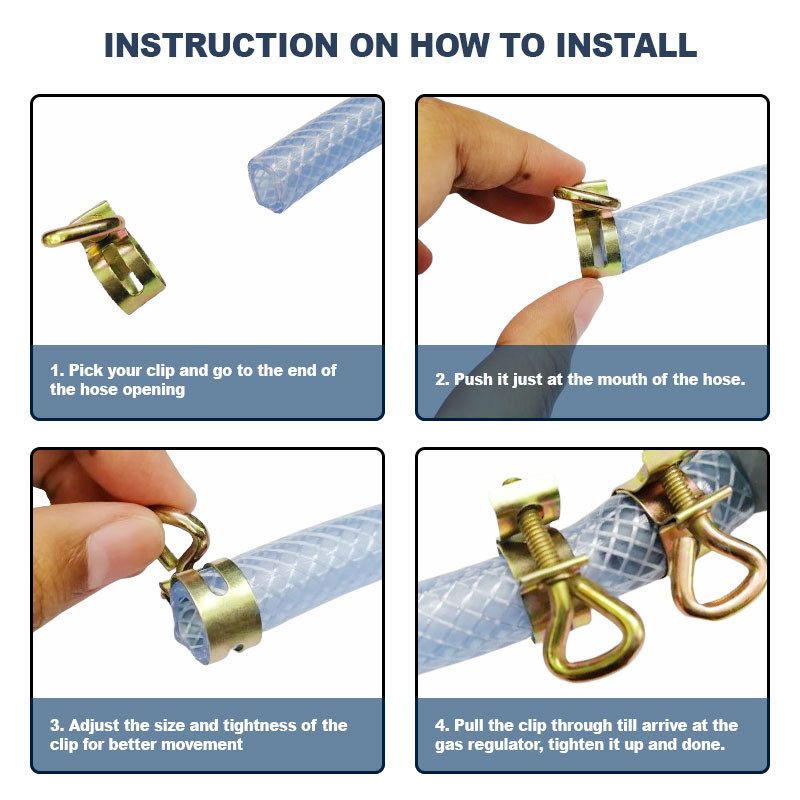 INSTRUCTION ON HOW TO INSTALL

1. Pick your clip and go to the end of the hose opening

2. Push it just at the mouth of the hose.

3. Adjust the size and tightness of the clip for better movement

4. Pull the clip through till arrive at the gas regulator, tighten it up and done.