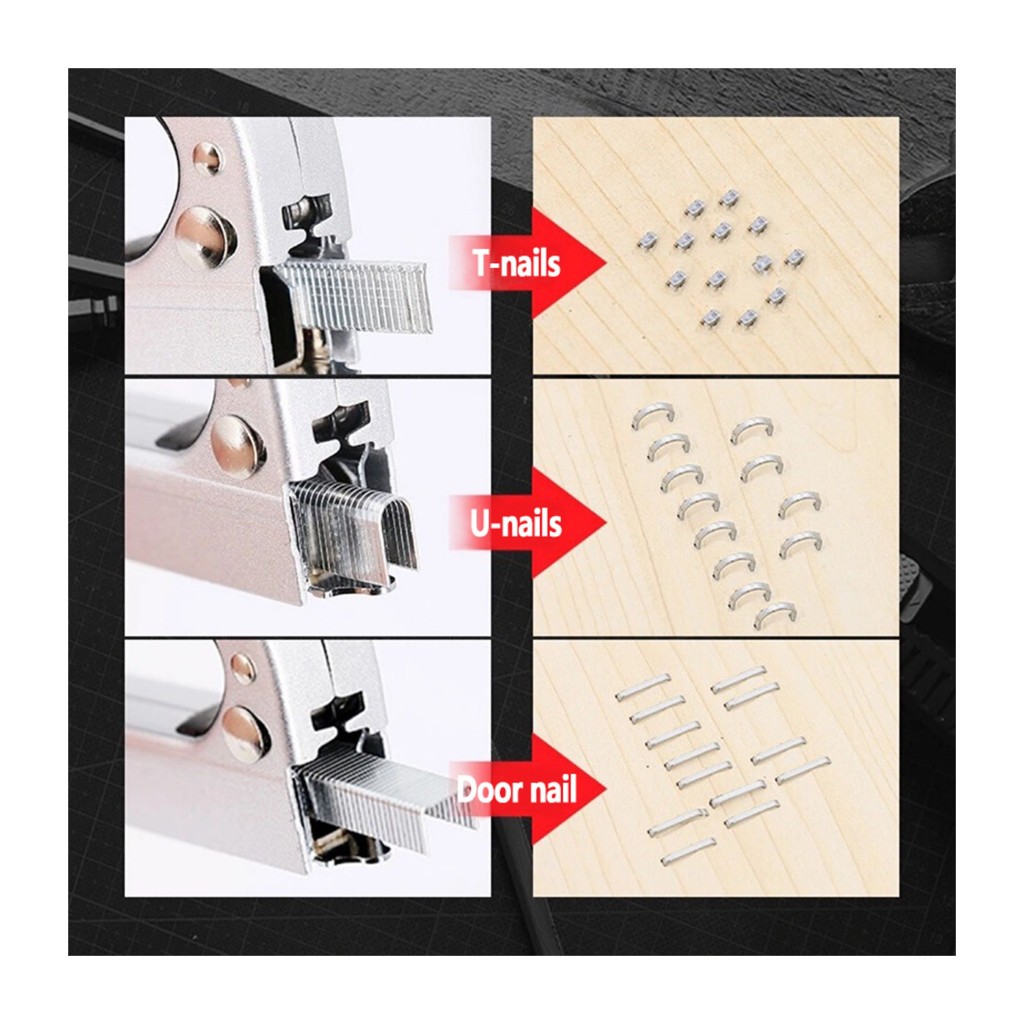 T-nails

U-nails

Door nail