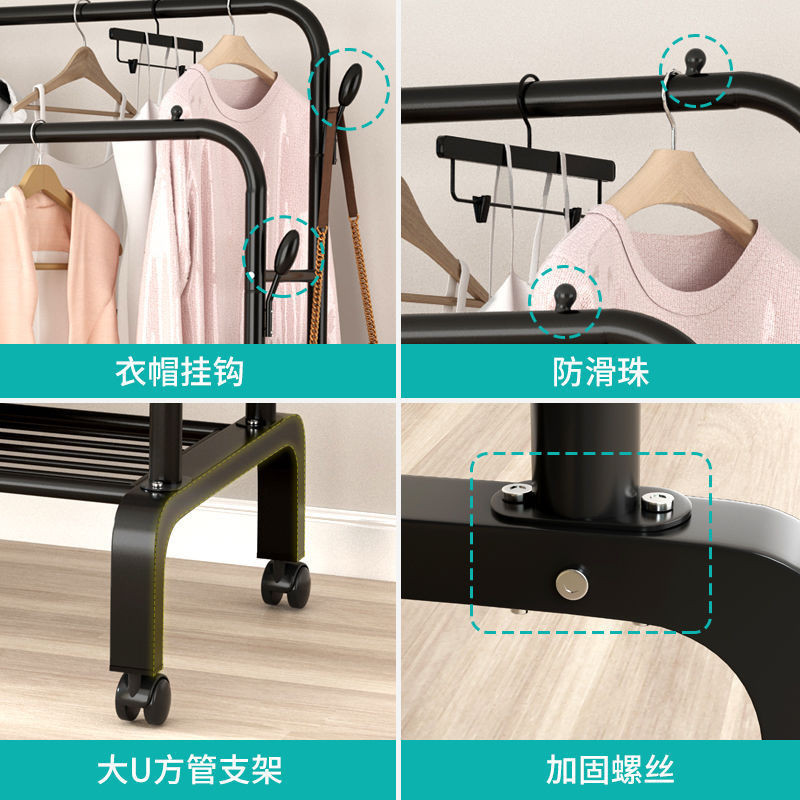 衣帽挂钩

防滑珠

大U方管支架

加固螺丝